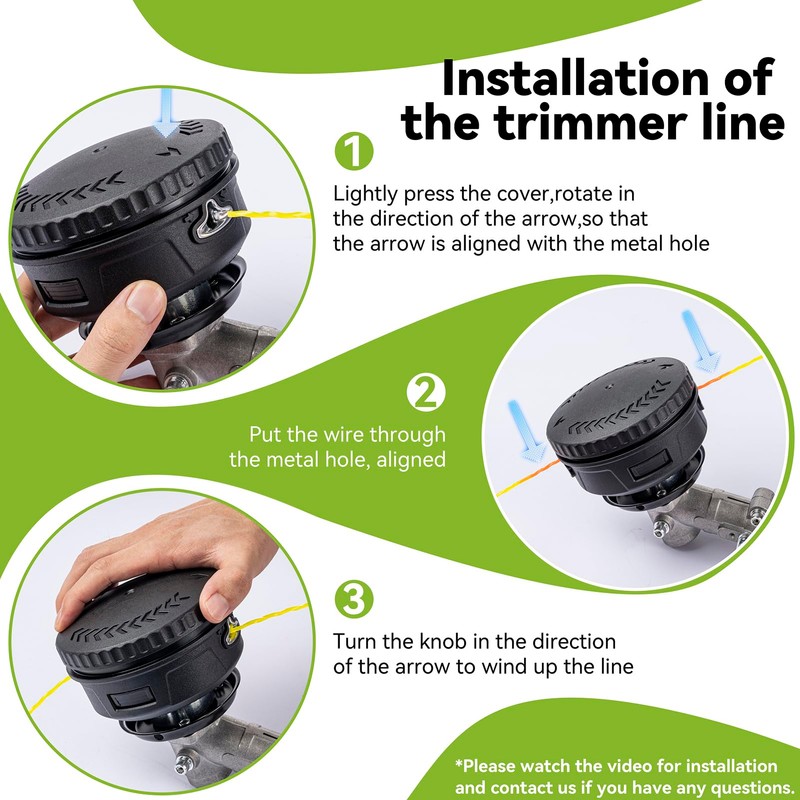 Installation of the trimmer line

1

Lightly press the cover,rotate in the direction of the arrow,so that the arrow is aligned with the metal hole

2

Put the wire through the metal hole, aligned

3

Turn the knob in the direction of the arrow to wind up the line

*Please watch the video for installation and contact us if you have any questions.