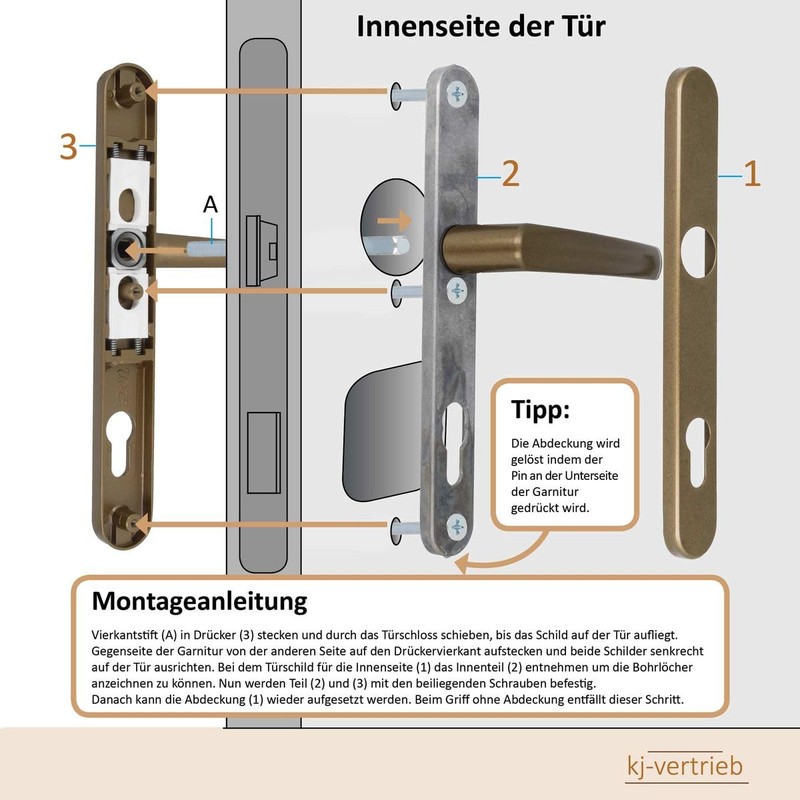 Innenseite der Tür

3

A

2

1

Tipp:

Die Abdeckung wird gelöst indem der Pin an der Unterseite der Garnitur gedrückt wird.

Montageanleitung

Vierkantstift (A) in Drücker (3) stecken und durch das Türschloss schieben, bis das Schild auf der Tür aufliegt. Gegenseite der Garnitur von der anderen Seite auf den Drückervierkant aufstecken und beide Schilder senkrecht auf der Tür ausrichten. Bei dem Türschild für die Innenseite (1) das Innenteil (2) entnehmen um die Bohrlöcher anzeichnen zu können. Nun werden Teil (2) und (3) mit den beiliegenden Schrauben befestig.
Danach kann die Abdeckung (1) wieder aufgesetzt werden. Beim Griff ohne Abdeckung entfällt dieser Schritt.

kj-vertrieb