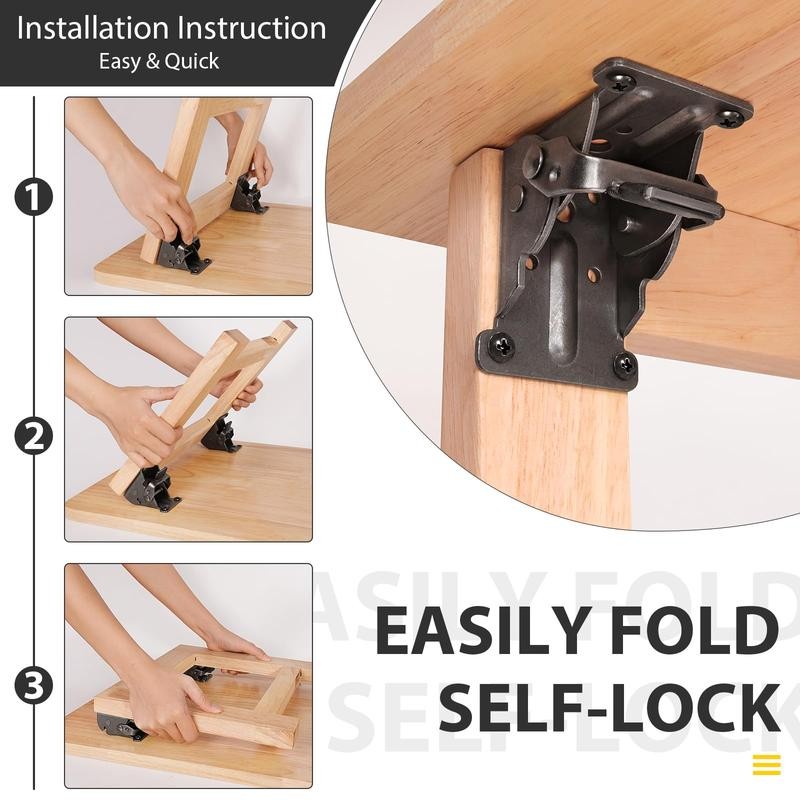 Installation Instruction
Easy & Quick

1

2

3

EASILY FOLD
SELF-LOCK