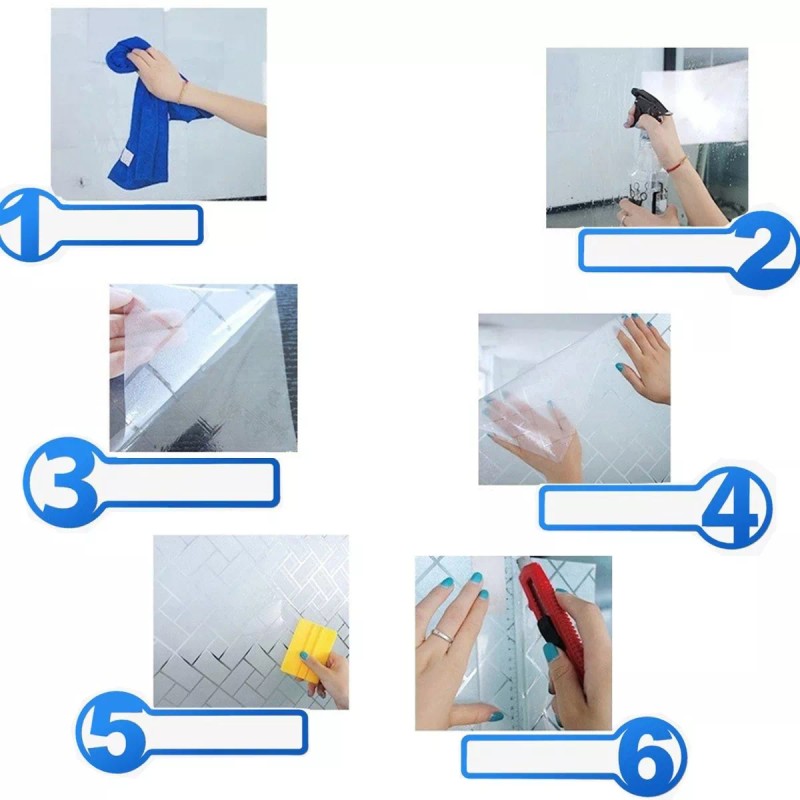 1
2
3
4
5
6