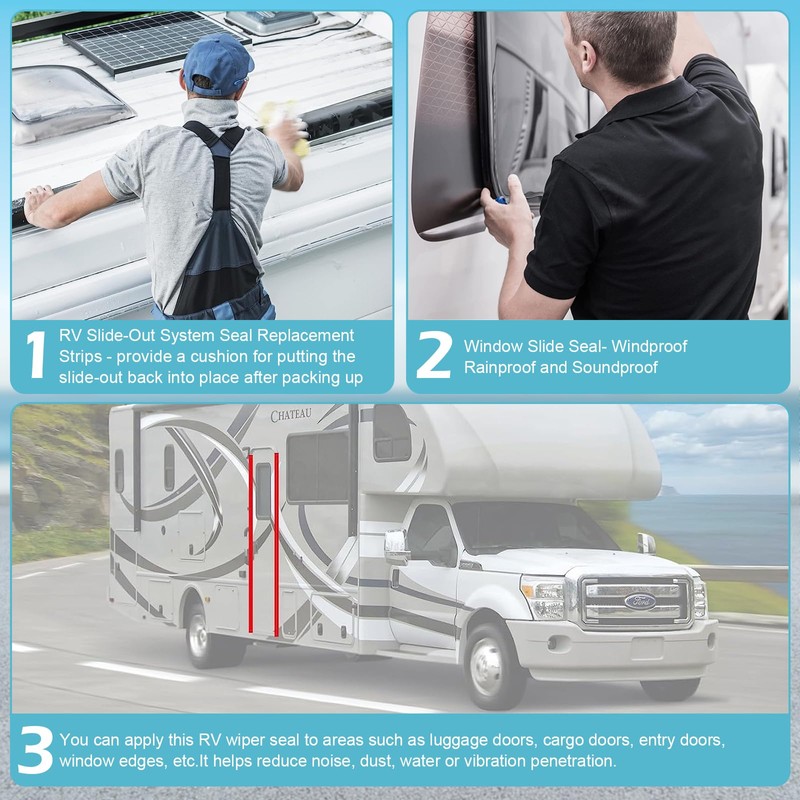 1 RV Slide-Out System Seal Replacement Strips - provide a cushion for putting the slide-out back into place after packing up

2 Window Slide Seal- Windproof Rainproof and Soundproof

CHATEAU

Ford

3 You can apply this RV wiper seal to areas such as luggage doors, cargo doors, entry doors, window edges, etc.It helps reduce noise, dust, water or vibration penetration.