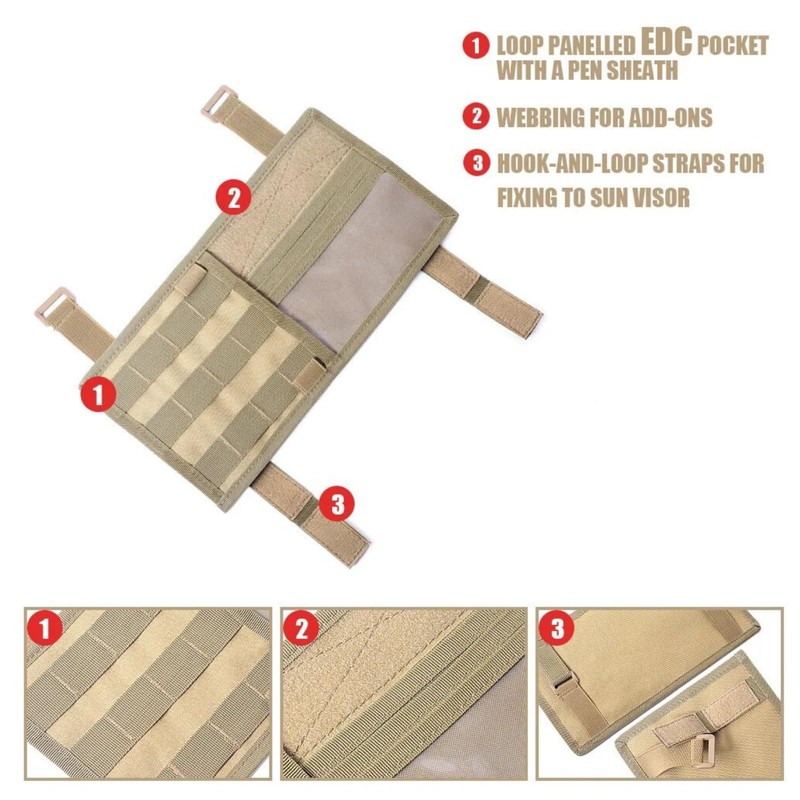 1 LOOP PANELLED EDC POCKET WITH A PEN SHEATH

2 WEBBING FOR ADD-ONS

3 HOOK-AND-LOOP STRAPS FOR FIXING TO SUN VISOR

2

1

3

1

2

3