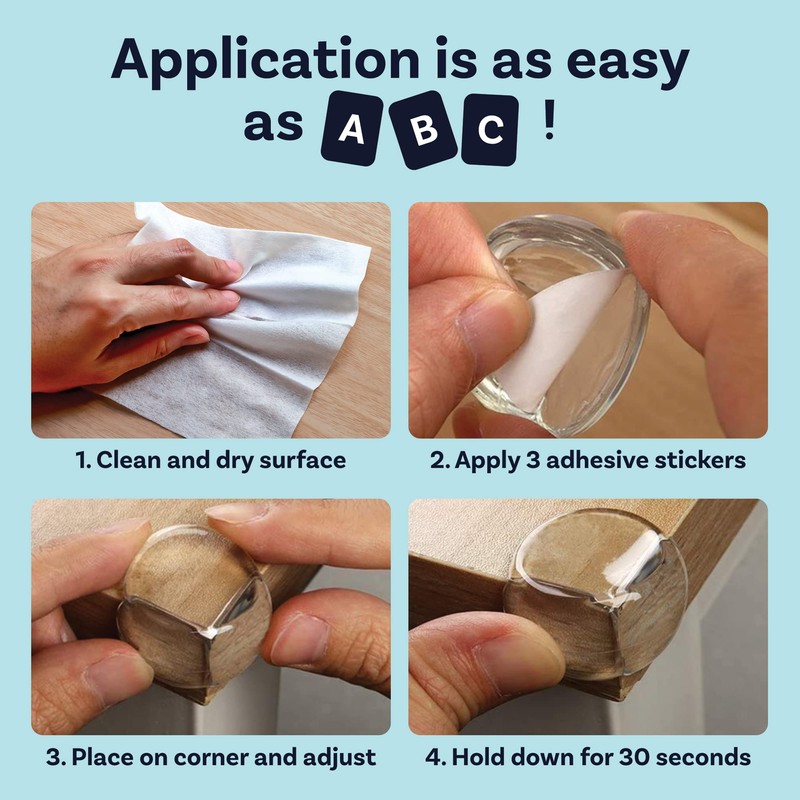 Application is as easy as A B C !

1. Clean and dry surface

2. Apply 3 adhesive stickers

3. Place on corner and adjust

4. Hold down for 30 seconds