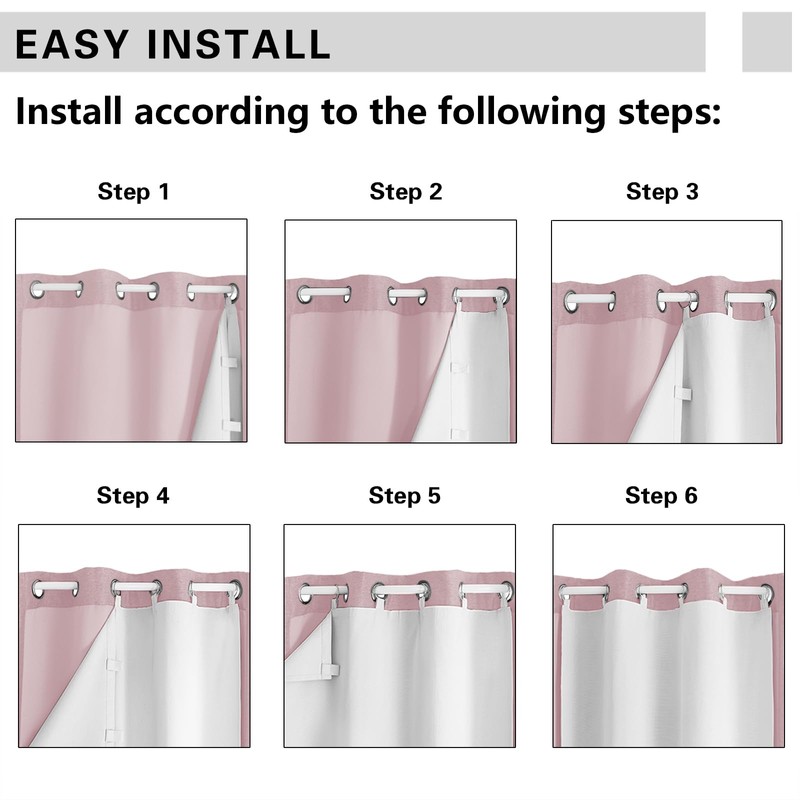 EASY INSTALL

Install according to the following steps:

Step 1

Step 2

Step 3

Step 4

Step 5

Step 6