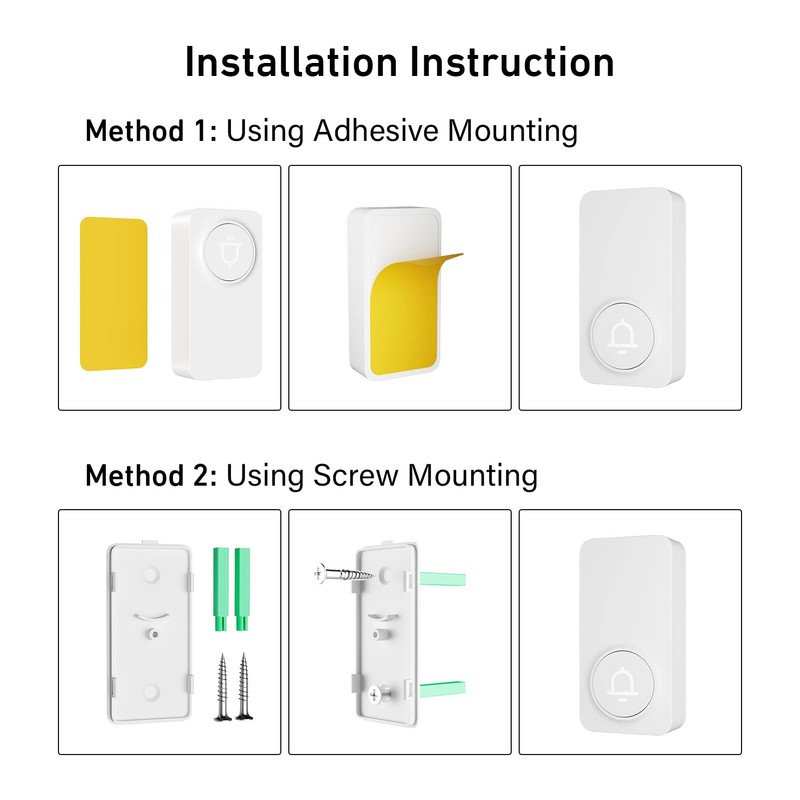 Installation Instruction

Method 1: Using Adhesive Mounting

Method 2: Using Screw Mounting