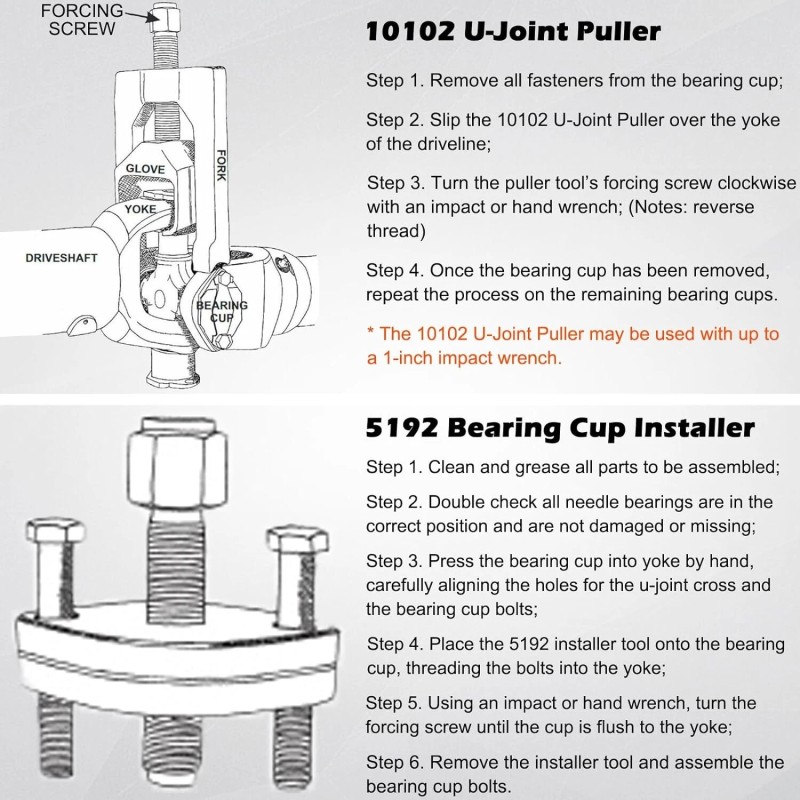 FORCING SCREW

GLOVE

FORK

YOKE

DRIVESHAFT

BEARING CUP

10102 U-Joint Puller

Step 1. Remove all fasteners from the bearing cup;

Step 2. Slip the 10102 U-Joint Puller over the yoke of the driveline;

Step 3. Turn the puller tool's forcing screw clockwise with an impact or hand wrench; (Notes: reverse thread)

Step 4. Once the bearing cup has been removed, repeat the process on the remaining bearing cups.

* The 10102 U-Joint Puller may be used with up to a 1-inch impact wrench.

5192 Bearing Cup Installer

Step 1. Clean and grease all parts to be assembled;

Step 2. Double check all needle bearings are in the correct position and are not damaged or missing;

Step 3. Press the bearing cup into yoke by hand, carefully aligning the holes for the u-joint cross and the bearing cup bolts;

Step 4. Place the 5192 installer tool onto the bearing cup, threading the bolts into the yoke;

Step 5. Using an impact or hand wrench, turn the forcing screw until the cup is flush to the yoke;

Step 6. Remove the installer tool and assemble the bearing cup bolts.