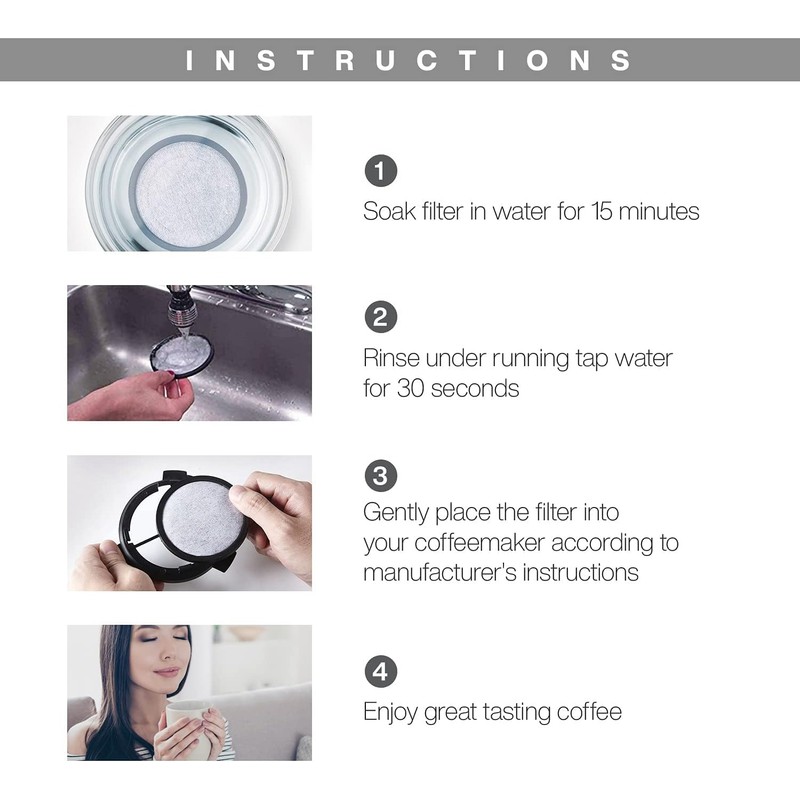 INSTRUCTIONS

1
Soak filter in water for 15 minutes

2
Rinse under running tap water for 30 seconds

3
Gently place the filter into your coffeemaker according to manufacturer's instructions

4
Enjoy great tasting coffee