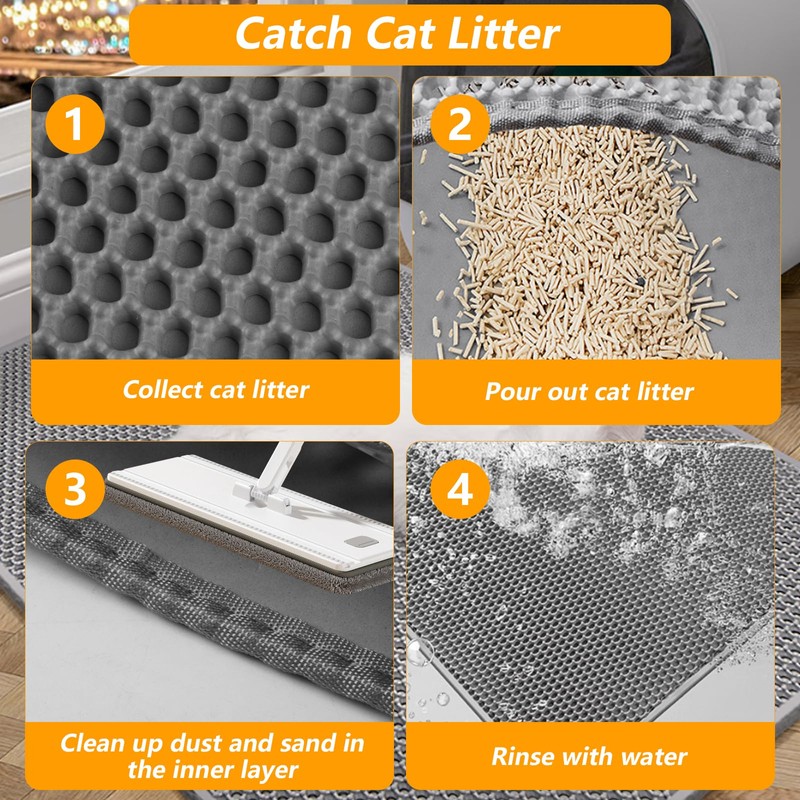 Catch Cat Litter

1

Collect cat litter

2

Pour out cat litter

3

Clean up dust and sand in the inner layer

4

Rinse with water