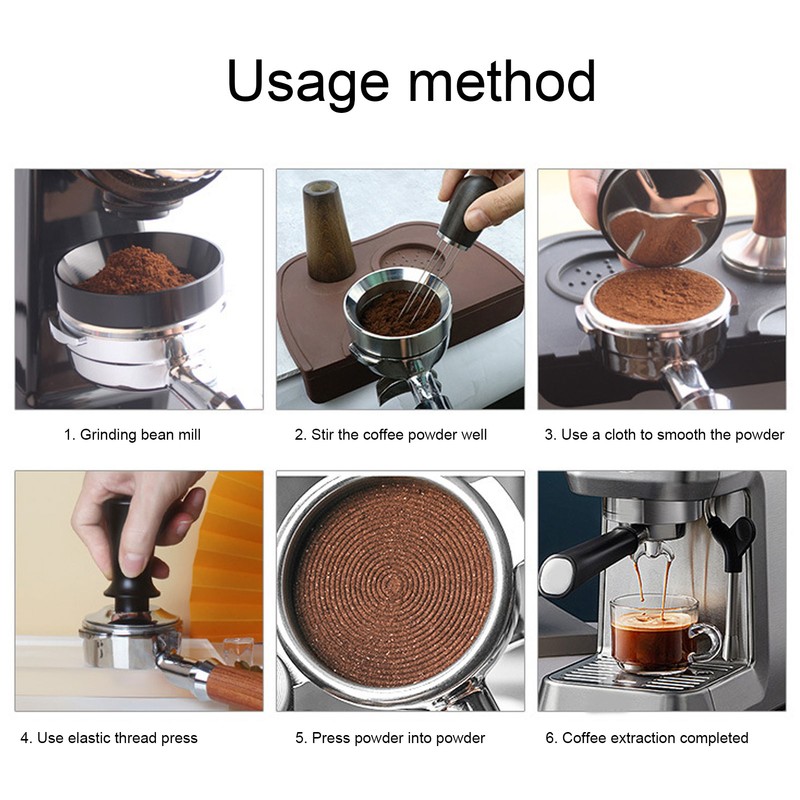 Usage method

1. Grinding bean mill

2. Stir the coffee powder well

3. Use a cloth to smooth the powder

4. Use elastic thread press

5. Press powder into powder

6. Coffee extraction completed