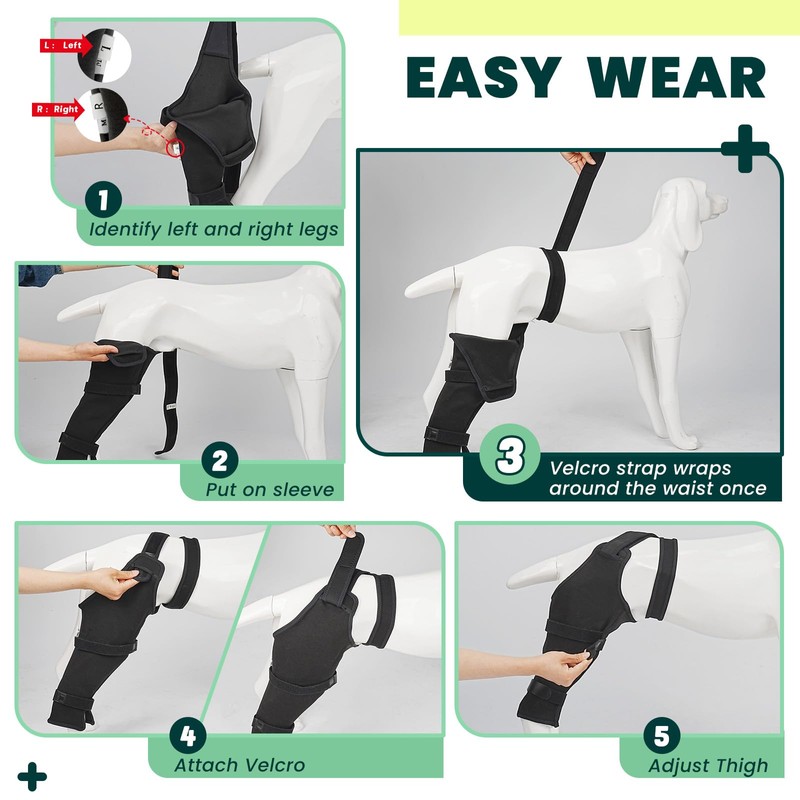 EASY WEAR

L : Left
R : Right

1
Identify left and right legs

2
Put on sleeve

3
Velcro strap wraps around the waist once

4
Attach Velcro

5
Adjust Thigh