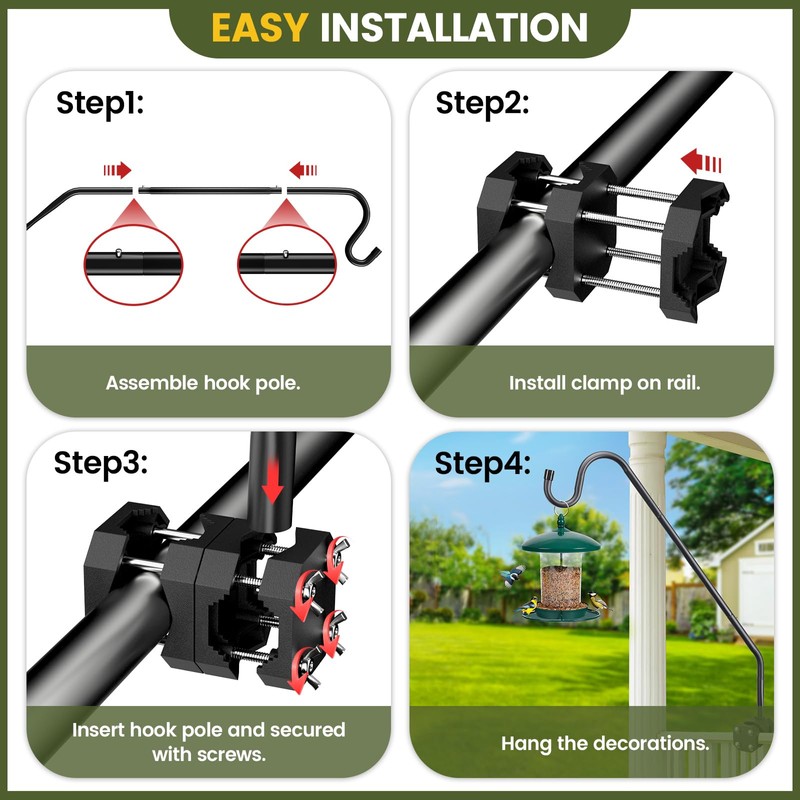 EASY INSTALLATION

Step1:

Assemble hook pole.

Step2:

Install clamp on rail.

Step3:

Insert hook pole and secured with screws.

Step4:

Hang the decorations.