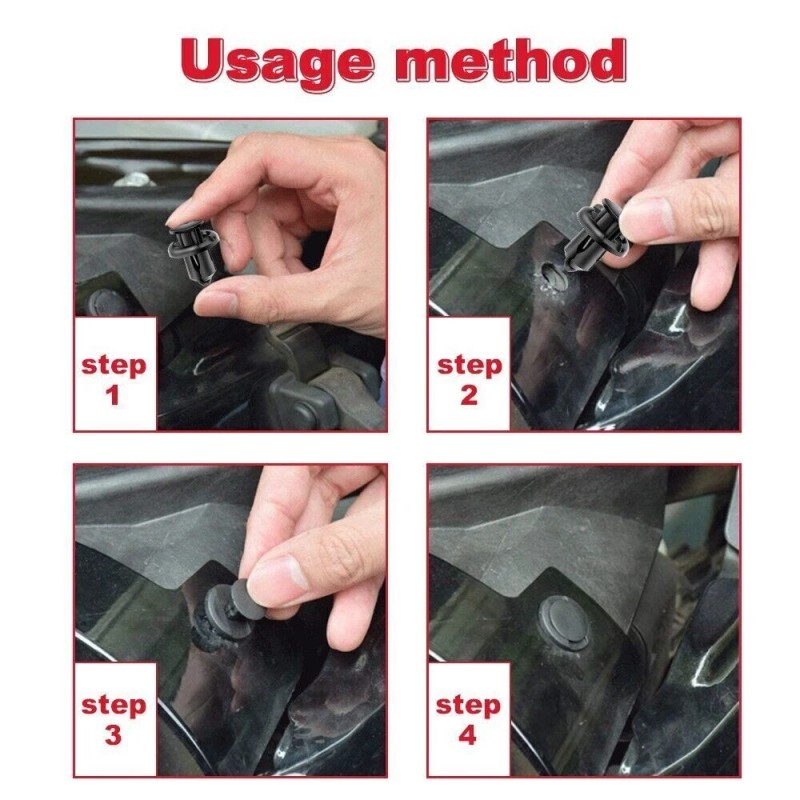 Usage method

step 1

step 2

step 3

step 4