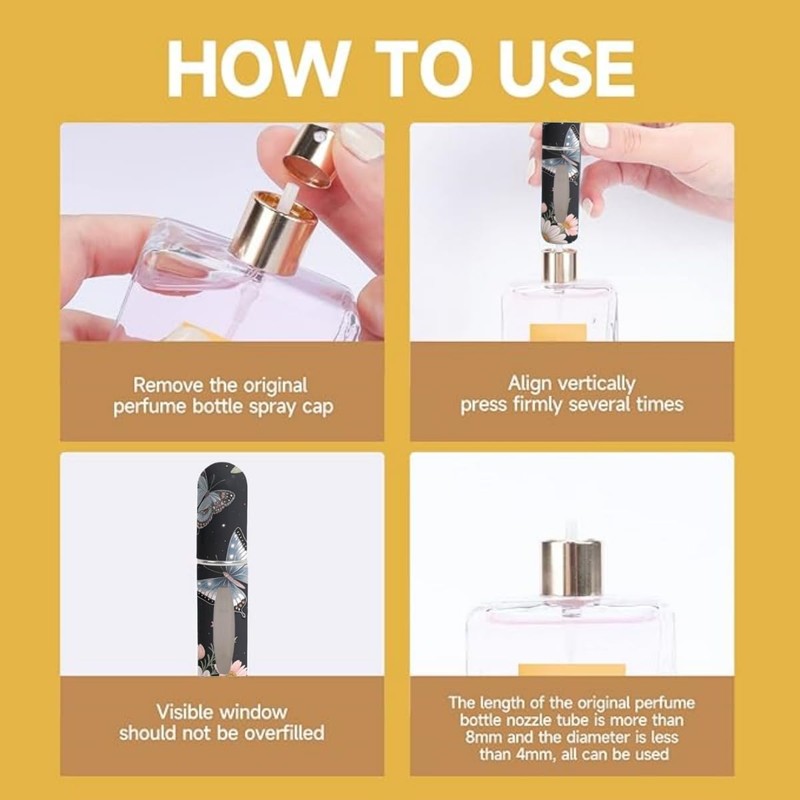 HOW TO USE

Remove the original perfume bottle spray cap

Align vertically press firmly several times

Visible window should not be overfilled

The length of the original perfume bottle nozzle tube is more than 8mm and the diameter is less than 4mm, all can be used