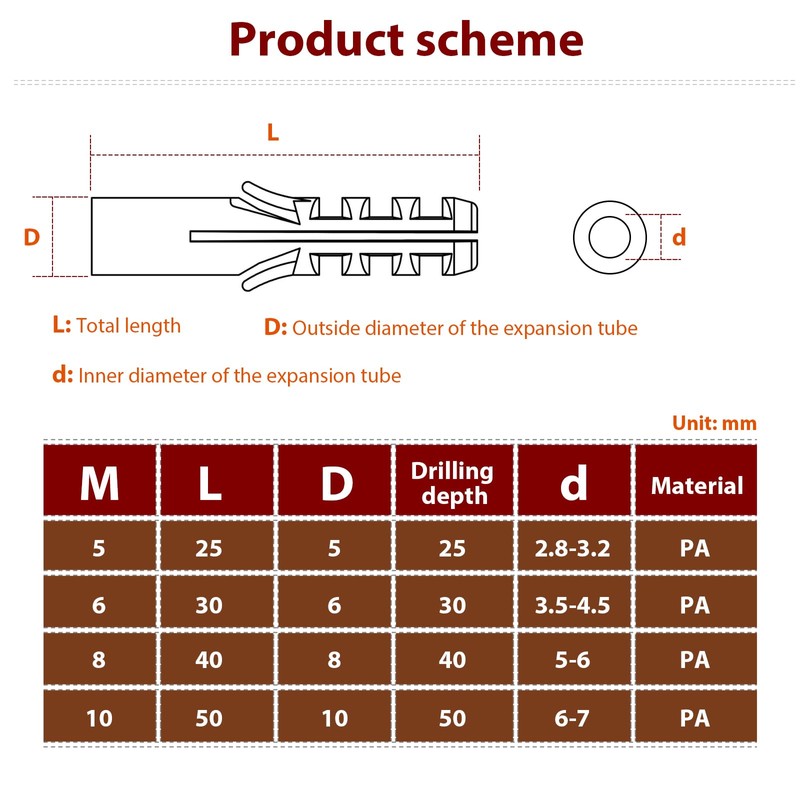 Product scheme

L

D

d

L: Total length D: Outside diameter of the expansion tube

d: Inner diameter of the expansion tube

Unit: mm

| M | L | D | Drilling depth | d | Material |
|---|---|---|---|---|---|
| 5 | 25 | 5 | 25 | 2.8-3.2 | PA |
| 6 | 30 | 6 | 30 | 3.5-4.5 | PA |
| 8 | 40 | 8 | 40 | 5-6 | PA |
| 10 | 50 | 10 | 50 | 6-7 | PA |