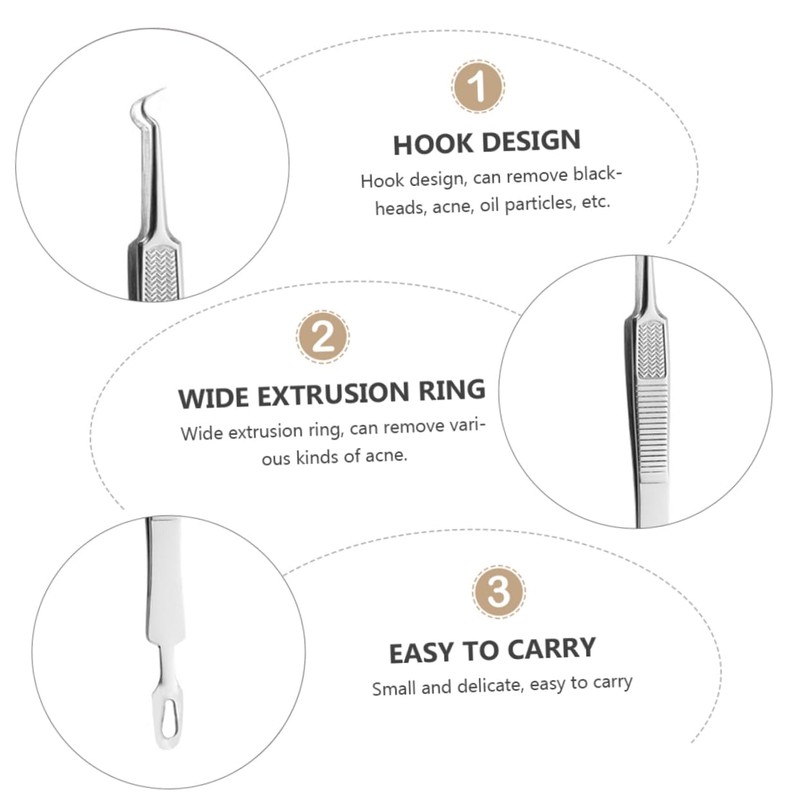 1

HOOK DESIGN

Hook design, can remove blackheads, acne, oil particles, etc.

2

WIDE EXTRUSION RING

Wide extrusion ring, can remove various kinds of acne.

3

EASY TO CARRY

Small and delicate, easy to carry