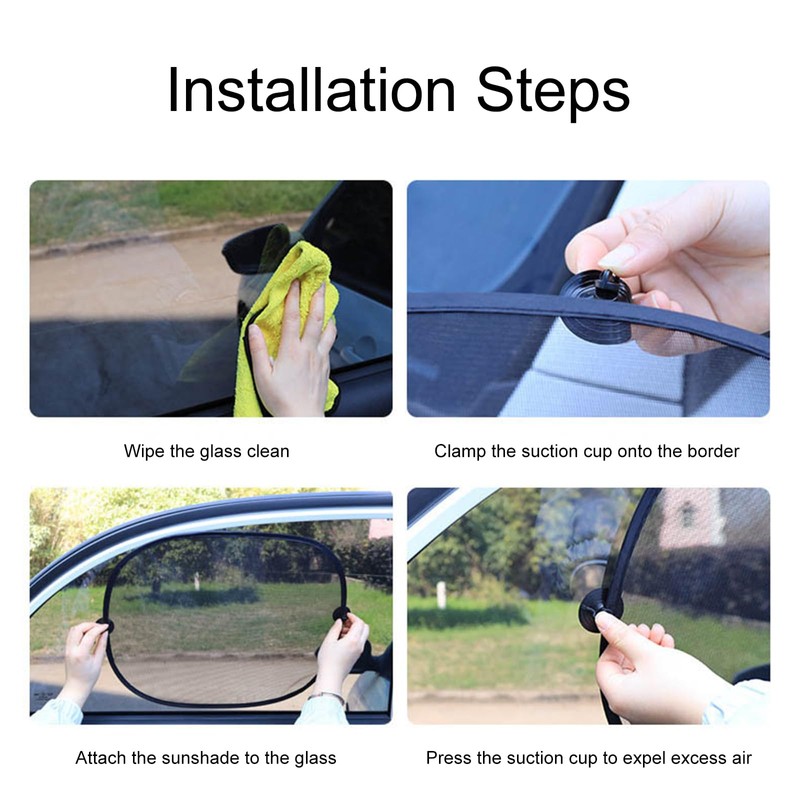 Installation Steps

Wipe the glass clean

Clamp the suction cup onto the border

Attach the sunshade to the glass

Press the suction cup to expel excess air