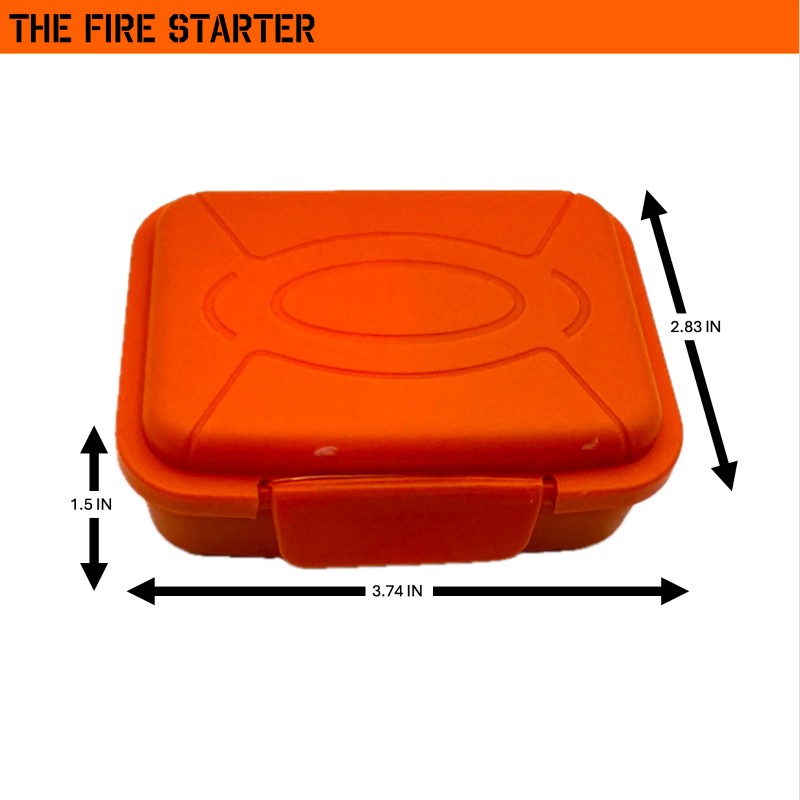 THE FIRE STARTER

2.83 IN

1.5 IN

3.74 IN