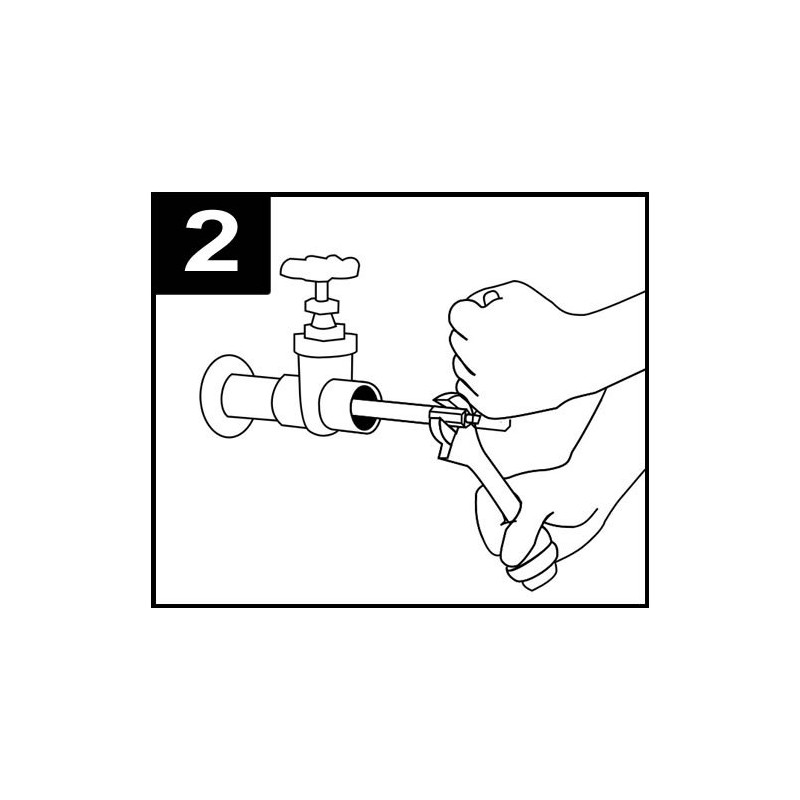 2