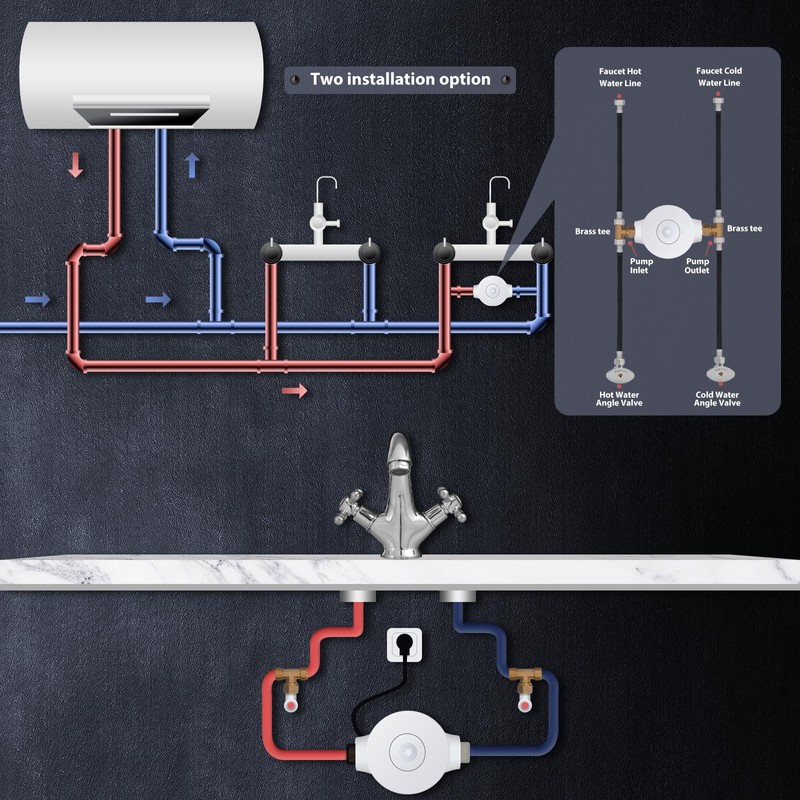 Two installation option

Faucet Hot Water Line

Faucet Cold Water Line

Brass tee

Brass tee

Pump Inlet

Pump Outlet

Hot Water Angle Valve

Cold Water Angle Valve