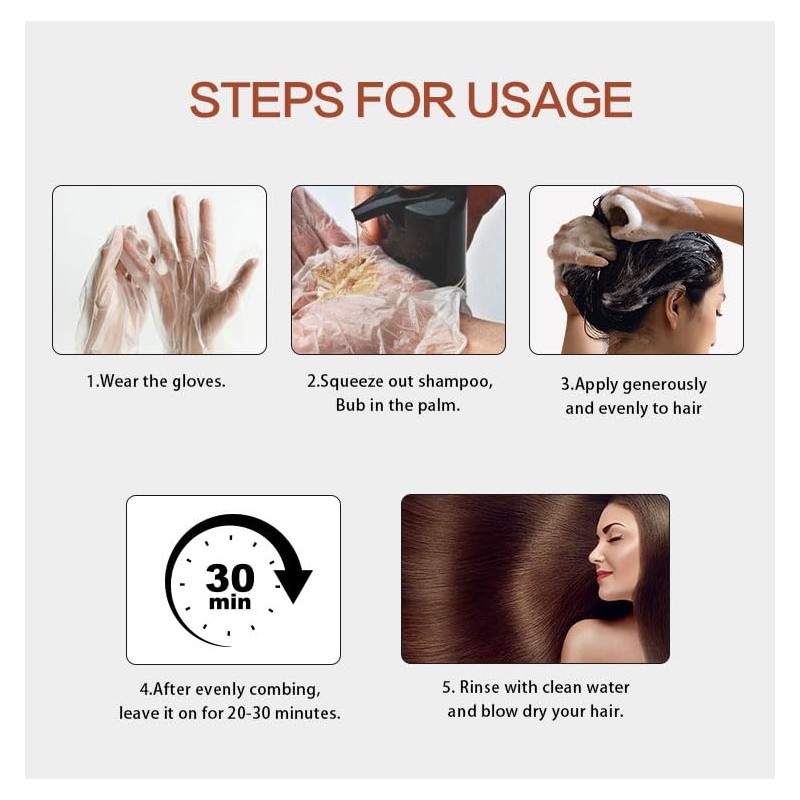 STEPS FOR USAGE

1.Wear the gloves.

2.Squeeze out shampoo, Bub in the palm.

3.Apply generously and evenly to hair

30 min

4.After evenly combing, leave it on for 20-30 minutes.

5. Rinse with clean water and blow dry your hair.