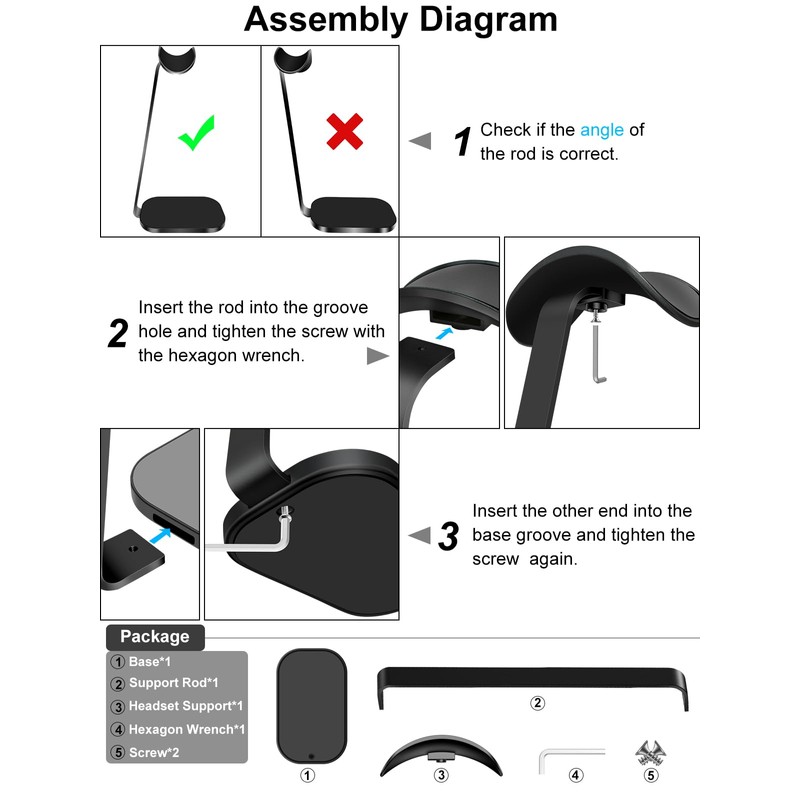 Assembly Diagram

1 Check if the angle of the rod is correct.

2 Insert the rod into the groove hole and tighten the screw with the hexagon wrench.

3 Insert the other end into the base groove and tighten the screw again.

Package

① Base*1
② Support Rod*1
③ Headset Support*1
④ Hexagon Wrench*1
⑤ Screw*2

①
②
③
④
⑤