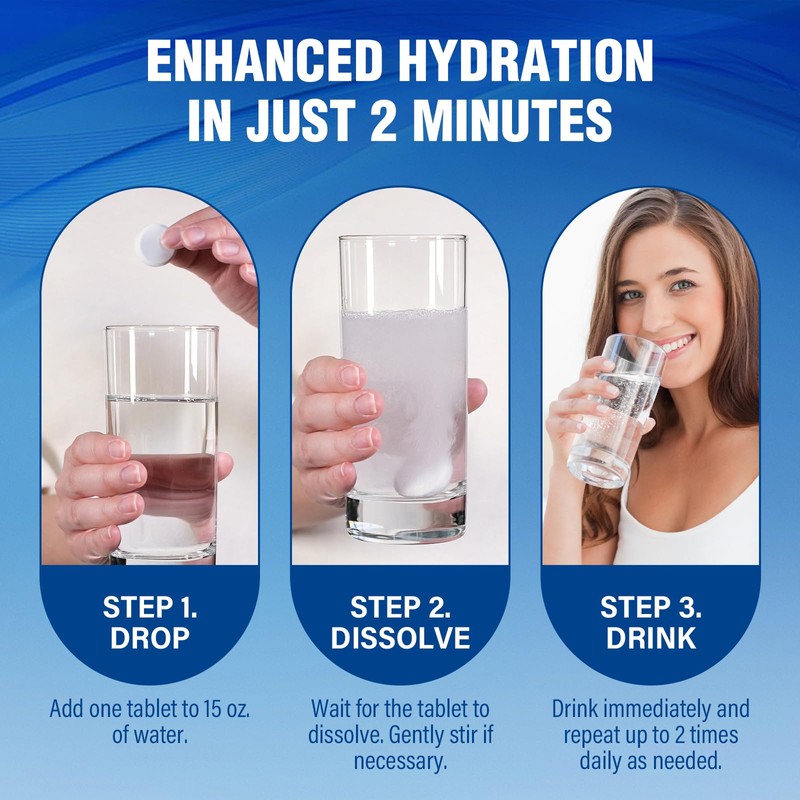 ENHANCED HYDRATION IN JUST 2 MINUTES

STEP 1. DROP

Add one tablet to 15 oz. of water.

STEP 2. DISSOLVE

Wait for the tablet to dissolve. Gently stir if necessary.

STEP 3. DRINK

Drink immediately and repeat up to 2 times daily as needed.