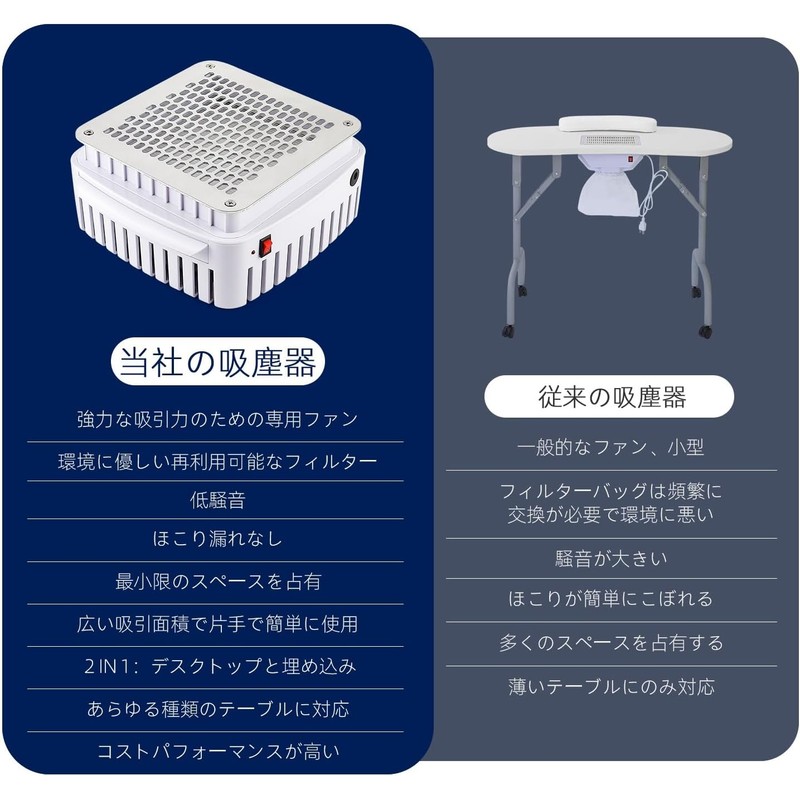 当社の吸塵器

強力な吸引力のための専用ファン

環境に優しい再利用可能なフィルター

低騒音

ほこり漏れなし

最小限のスペースを占有

広い吸引面積で片手で簡単に使用

2 IN 1：デスクトップと埋め込み

あらゆる種類のテーブルに対応

コストパフォーマンスが高い

従来の吸塵器

一般的なファン、小型

フィルターバッグは頻繁に交換が必要で環境に悪い

騒音が大きい

ほこりが簡単にこぼれる

多くのスペースを占有する

薄いテーブルにのみ対応