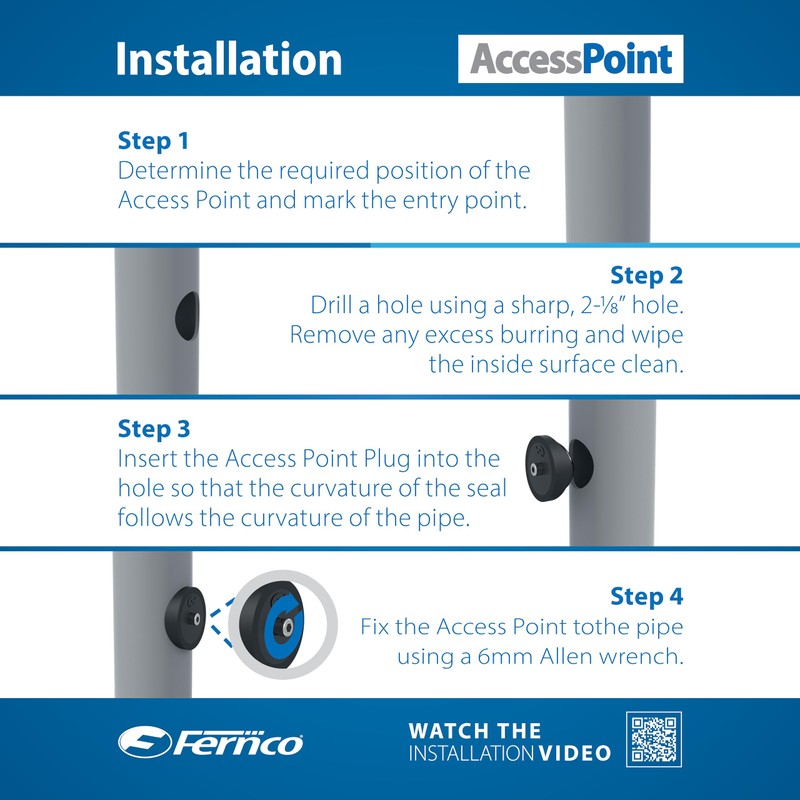 Installation

AccessPoint

Step 1
Determine the required position of the Access Point and mark the entry point.

Step 2
Drill a hole using a sharp, 2-⅛" hole. Remove any excess burring and wipe the inside surface clean.

Step 3
Insert the Access Point Plug into the hole so that the curvature of the seal follows the curvature of the pipe.

Step 4
Fix the Access Point tothe pipe using a 6mm Allen wrench.

Fernco

WATCH THE INSTALLATION VIDEO