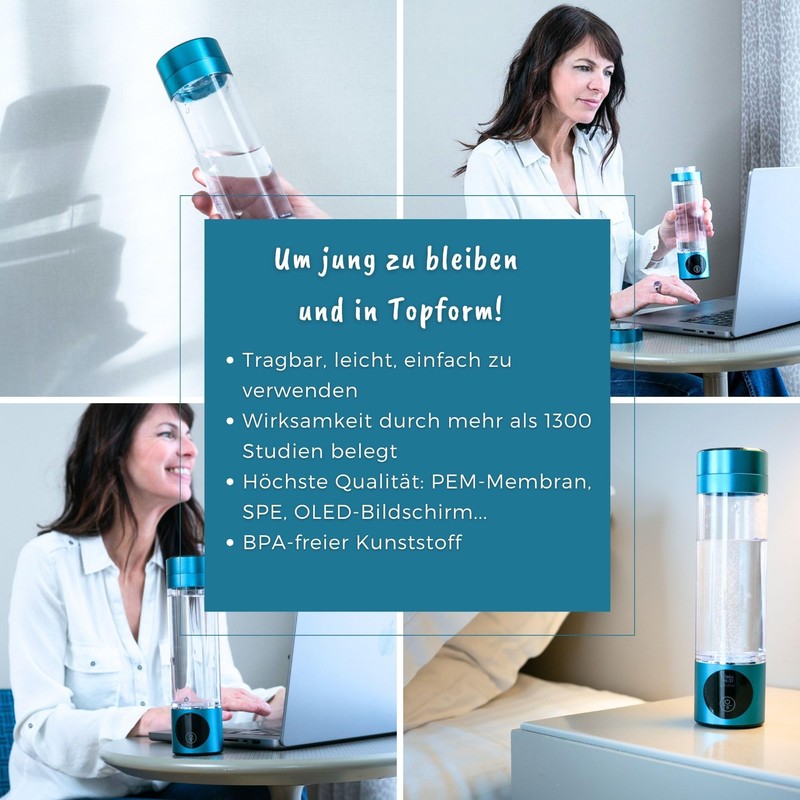 Um jung zu bleiben und in Topform!

• Tragbar, leicht, einfach zu verwenden
• Wirksamkeit durch mehr als 1300 Studien belegt
• Höchste Qualität: PEM-Membran, SPE, OLED-Bildschirm...
• BPA-freier Kunststoff