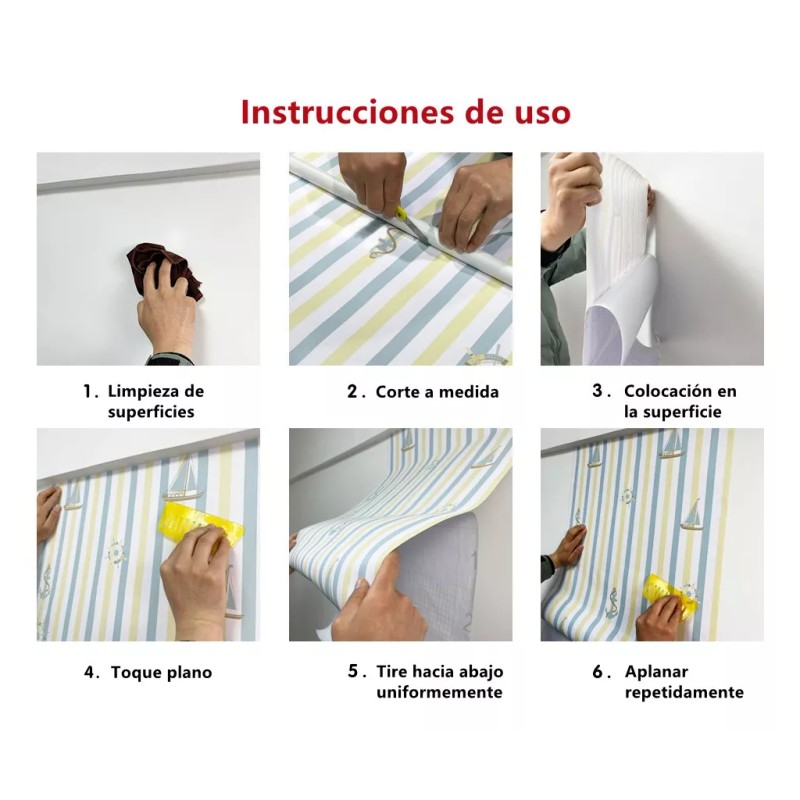 Instrucciones de uso

1. Limpieza de superficies

2. Corte a medida

3. Colocación en la superficie

4. Toque plano

5. Tire hacia abajo uniformemente

6. Aplanar repetidamente