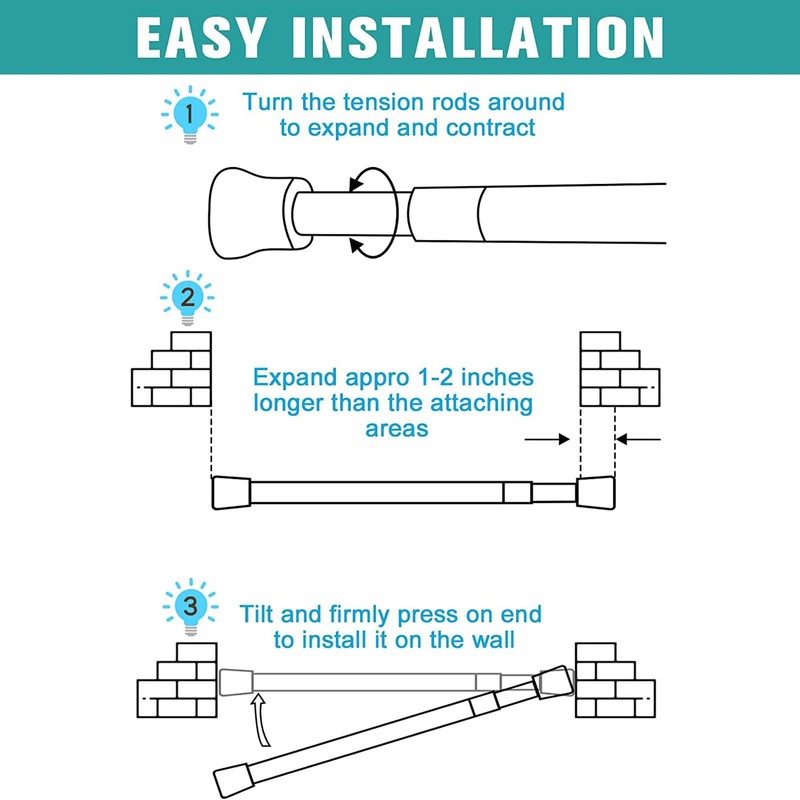 EASY INSTALLATION

1

Turn the tension rods around to expand and contract

2

Expand appro 1-2 inches longer than the attaching areas

3

Tilt and firmly press on end to install it on the wall