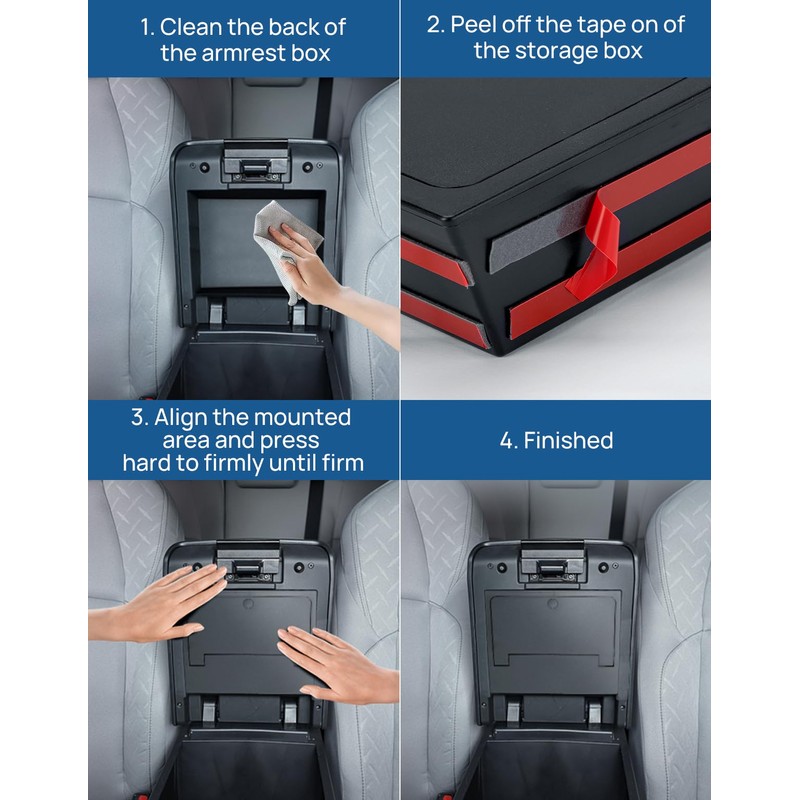 1. Clean the back of the armrest box

2. Peel off the tape on of the storage box

3. Align the mounted area and press hard to firmly until firm

4. Finished