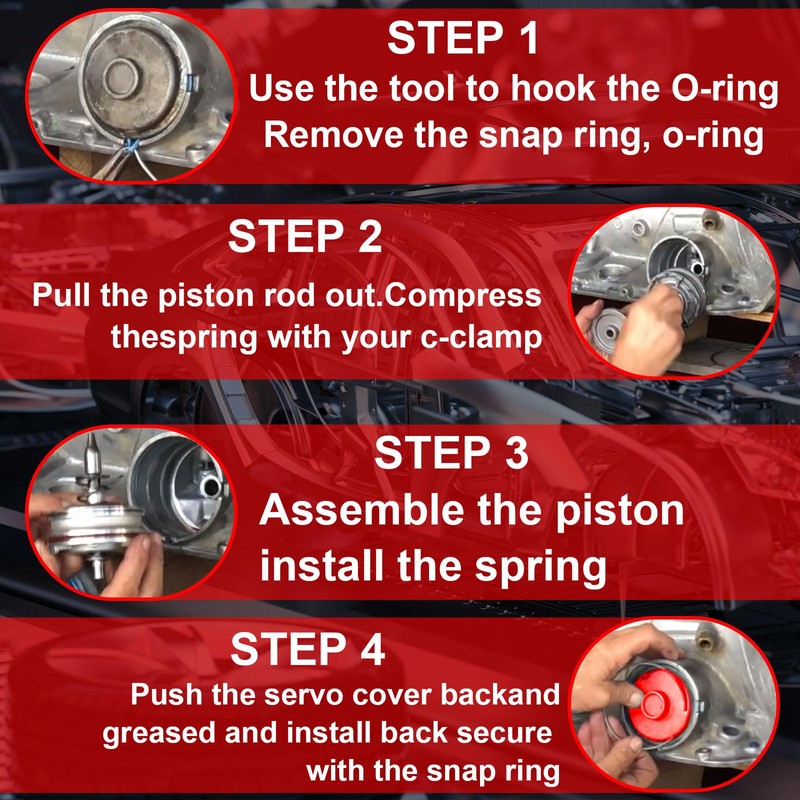 STEP 1
Use the tool to hook the O-ring
Remove the snap ring, o-ring

STEP 2
Pull the piston rod out.Compress thespring with your c-clamp

STEP 3
Assemble the piston install the spring

STEP 4
Push the servo cover backand greased and install back secure with the snap ring