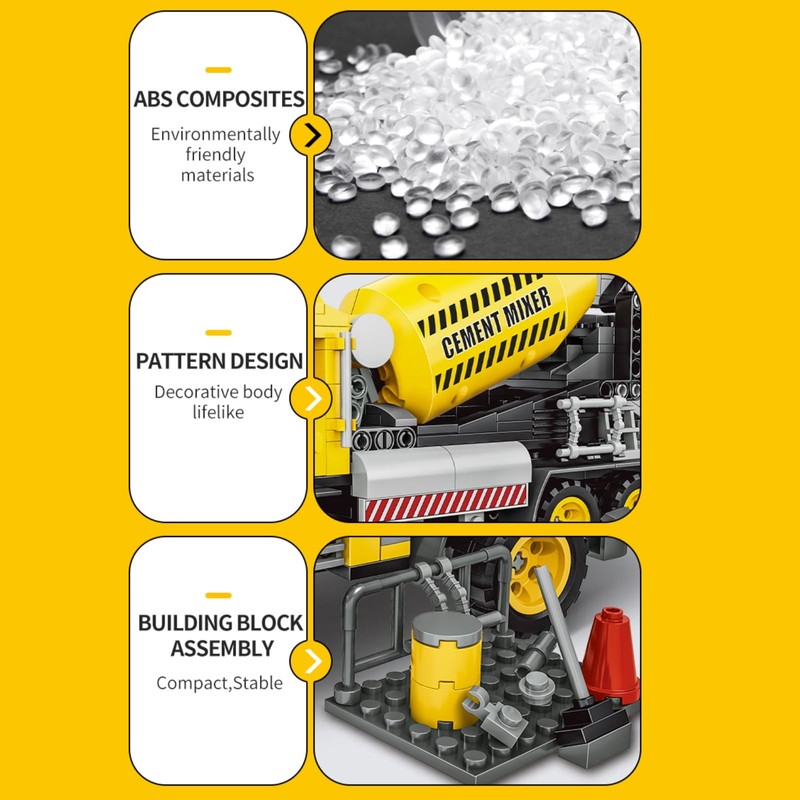 ABS COMPOSITES

Environmentally friendly materials

PATTERN DESIGN

Decorative body lifelike

CEMENT MIXER

BUILDING BLOCK ASSEMBLY

Compact,Stable