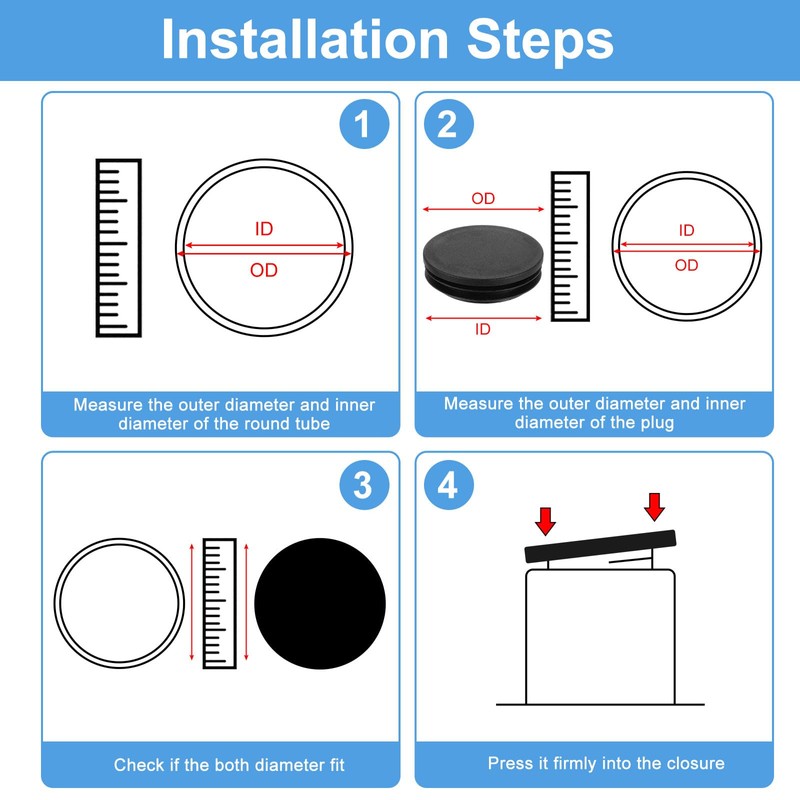 Installation Steps

1

ID

OD

Measure the outer diameter and inner diameter of the round tube

2

OD

ID

ID

OD

Measure the outer diameter and inner diameter of the plug

3

Check if the both diameter fit

4

Press it firmly into the closure