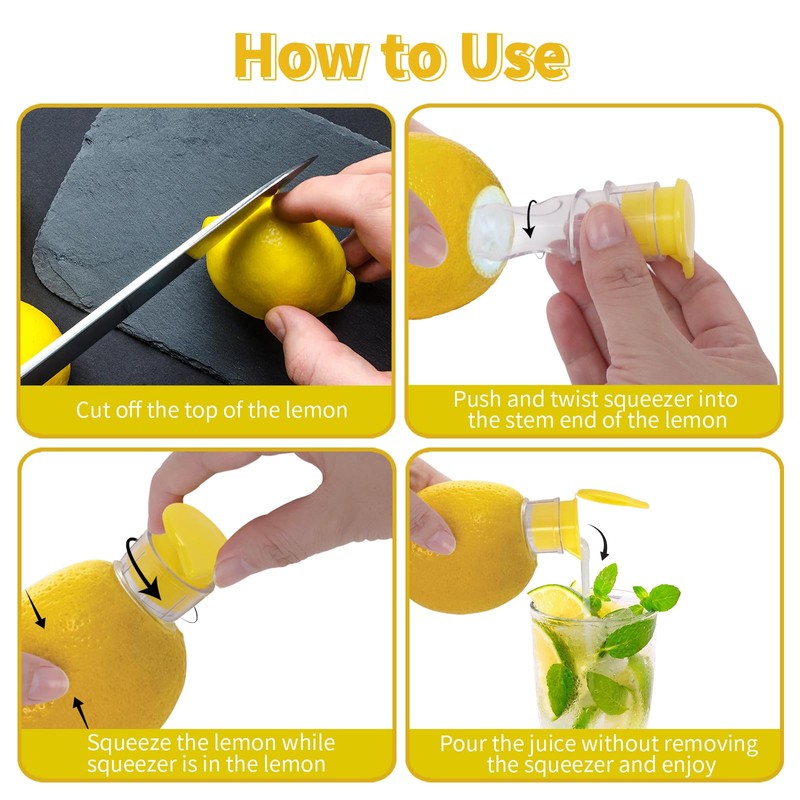 How to Use

Cut off the top of the lemon

Push and twist squeezer into the stem end of the lemon

Squeeze the lemon while squeezer is in the lemon

Pour the juice without removing the squeezer and enjoy