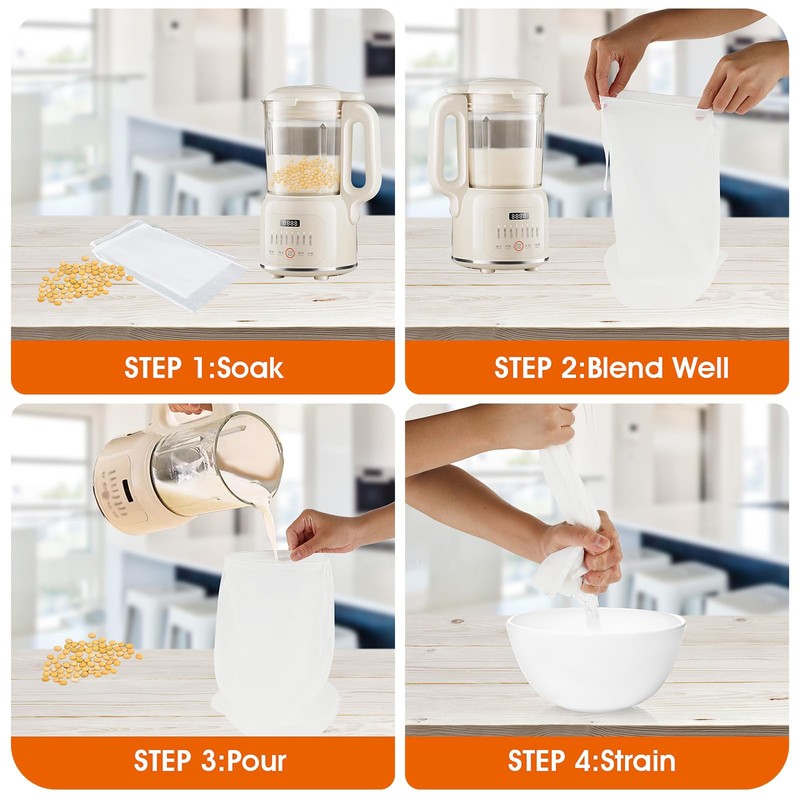 STEP 1:Soak

STEP 2:Blend Well

STEP 3:Pour

STEP 4:Strain