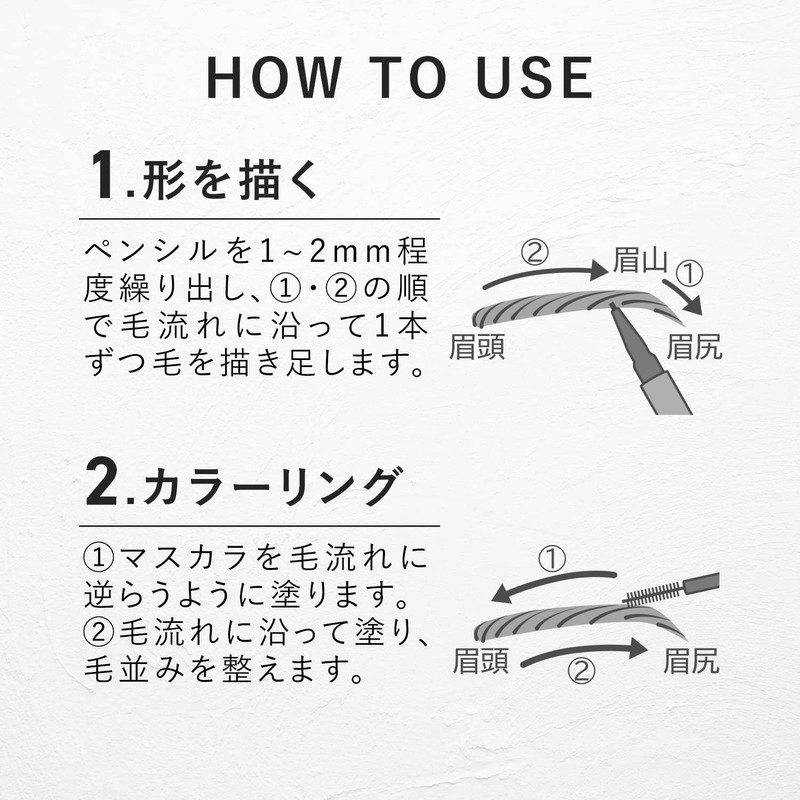 HOW TO USE

1.形を描く

ペンシルを1～2mm程度繰り出し、①・②の順で毛流れに沿って1本ずつ毛を描き足します。

②
眉山
①
眉頭
眉尻

2.カラーリング

①マスカラを毛流れに逆らうように塗ります。
②毛流れに沿って塗り、毛並みを整えます。

①
眉頭
②
眉尻