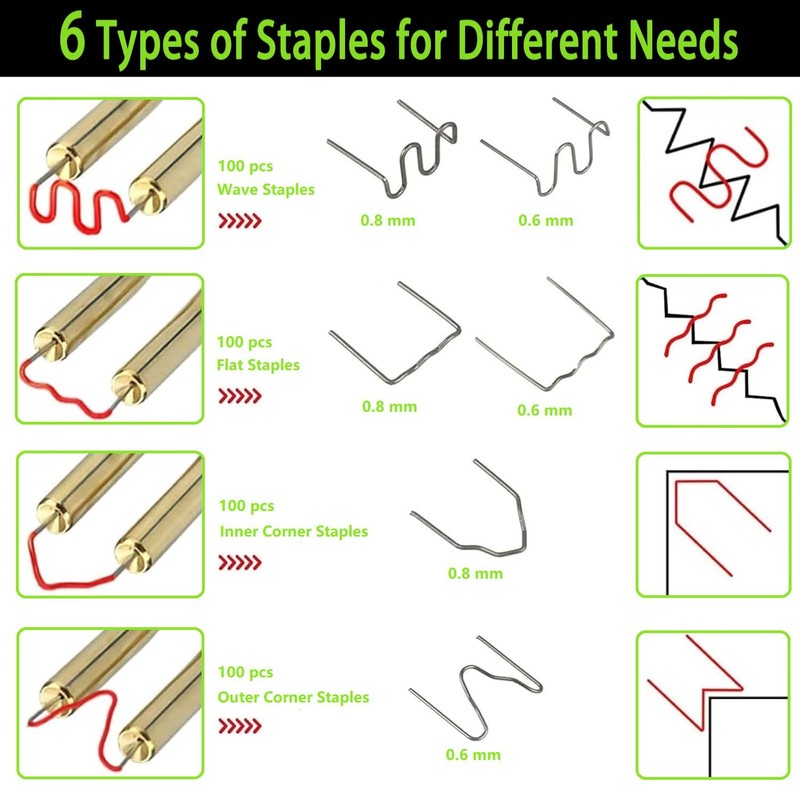 6 Types of Staples for Different Needs

100 pcs
Wave Staples

0.8 mm

0.6 mm

100 pcs
Flat Staples

0.8 mm

0.6 mm

100 pcs
Inner Corner Staples

0.8 mm

100 pcs
Outer Corner Staples

0.6 mm