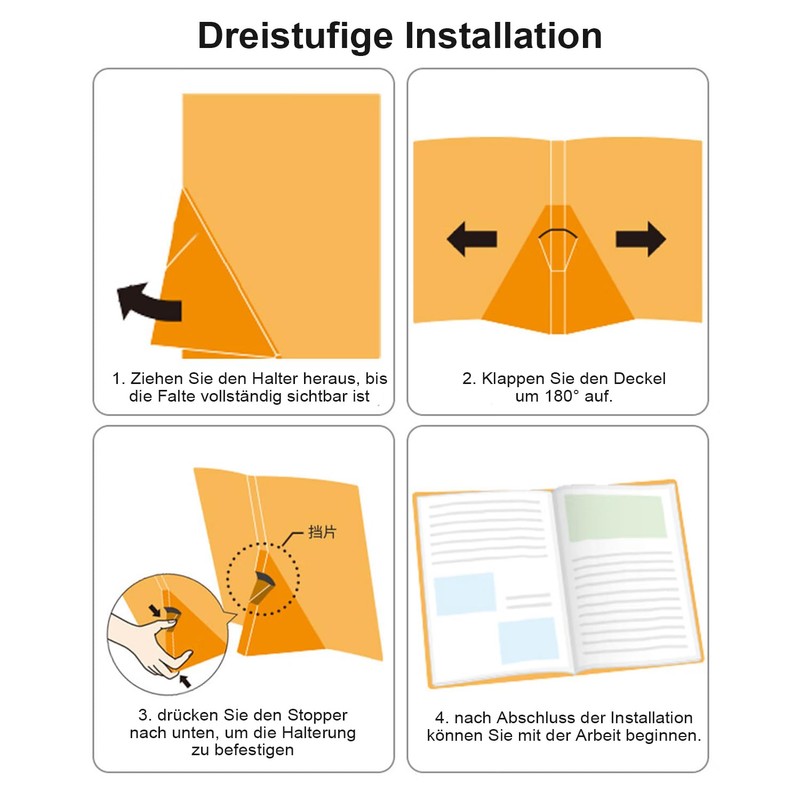 Dreistufige Installation

1. Ziehen Sie den Halter heraus, bis die Falte vollständig sichtbar ist

2. Klappen Sie den Deckel um 180° auf.

挡片

3. drücken Sie den Stopper nach unten, um die Halterung zu befestigen

4. nach Abschluss der Installation können Sie mit der Arbeit beginnen.