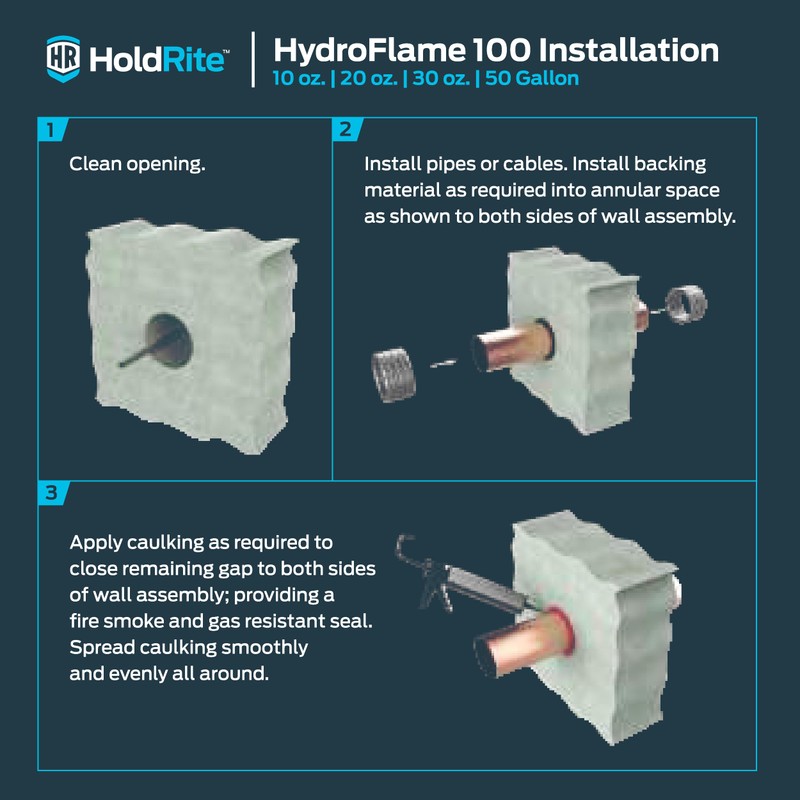 HR HoldRite™

HydroFlame 100 Installation
10 oz. | 20 oz. | 30 oz. | 50 Gallon

1

Clean opening.

2

Install pipes or cables. Install backing material as required into annular space as shown to both sides of wall assembly.

3

Apply caulking as required to close remaining gap to both sides of wall assembly; providing a fire smoke and gas resistant seal. Spread caulking smoothly and evenly all around.