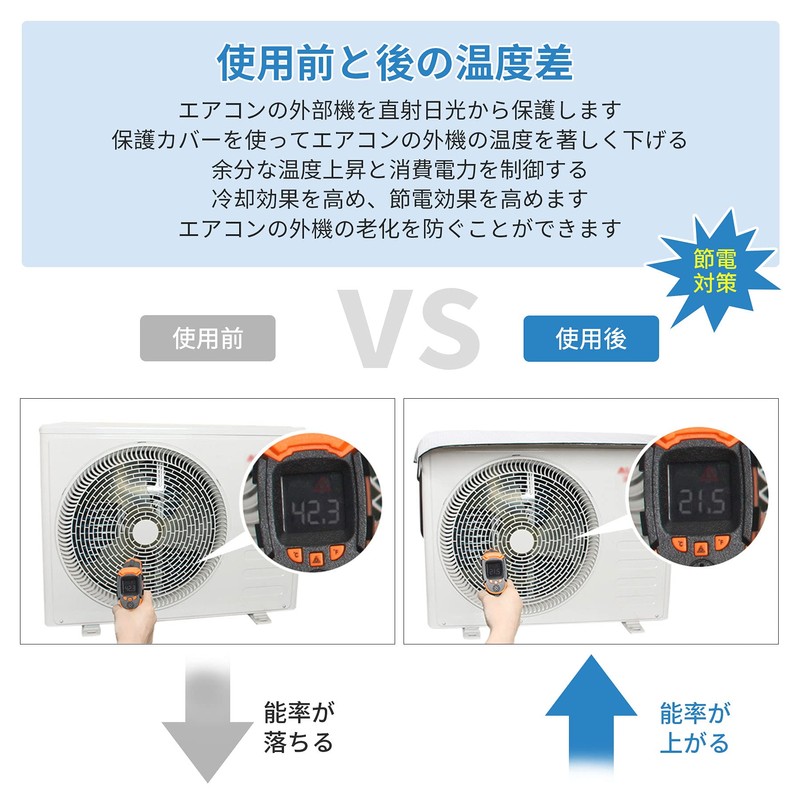 使用前と後の温度差

エアコンの外部機を直射日光から保護します
保護カバーを使ってエアコンの外機の温度を著しく下げる
余分な温度上昇と消費電力を制御する
冷却効果を高め、節電効果を高めます
エアコンの外機の老化を防ぐことができます

節電対策

使用前

VS

使用後

42.3

21.5

能率が落ちる

能率が上がる