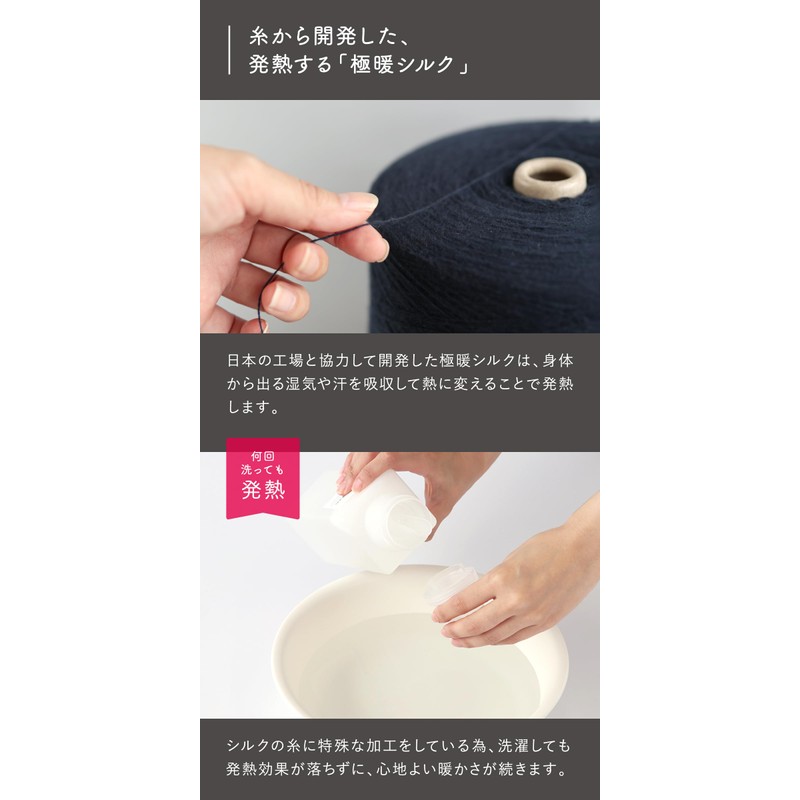 糸から開発した、
発熱する「極暖シルク」

日本の工場と協力して開発した極暖シルクは、身体から出る湿気や汗を吸収して熱に変えることで発熱します。

何回
洗っても
発熱

シルクの糸に特殊な加工をしている為、洗濯しても発熱効果が落ちずに、心地よい暖かさが続きます。