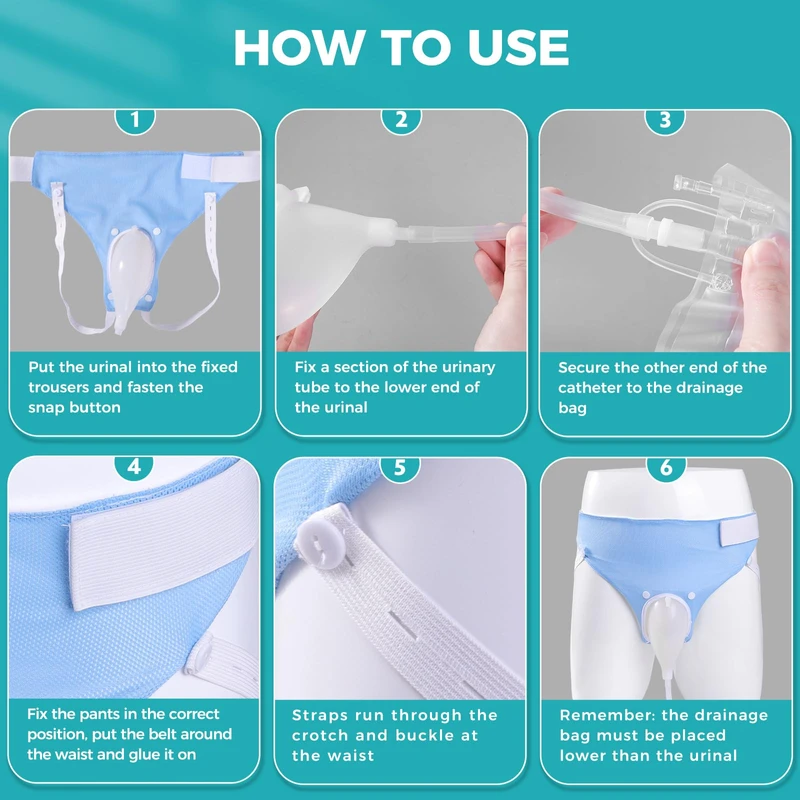 HOW TO USE

1

Put the urinal into the fixed trousers and fasten the snap button

2

Fix a section of the urinary tube to the lower end of the urinal

3

Secure the other end of the catheter to the drainage bag

4

Fix the pants in the correct position, put the belt around the waist and glue it on

5

Straps run through the crotch and buckle at the waist

6

Remember: the drainage bag must be placed lower than the urinal