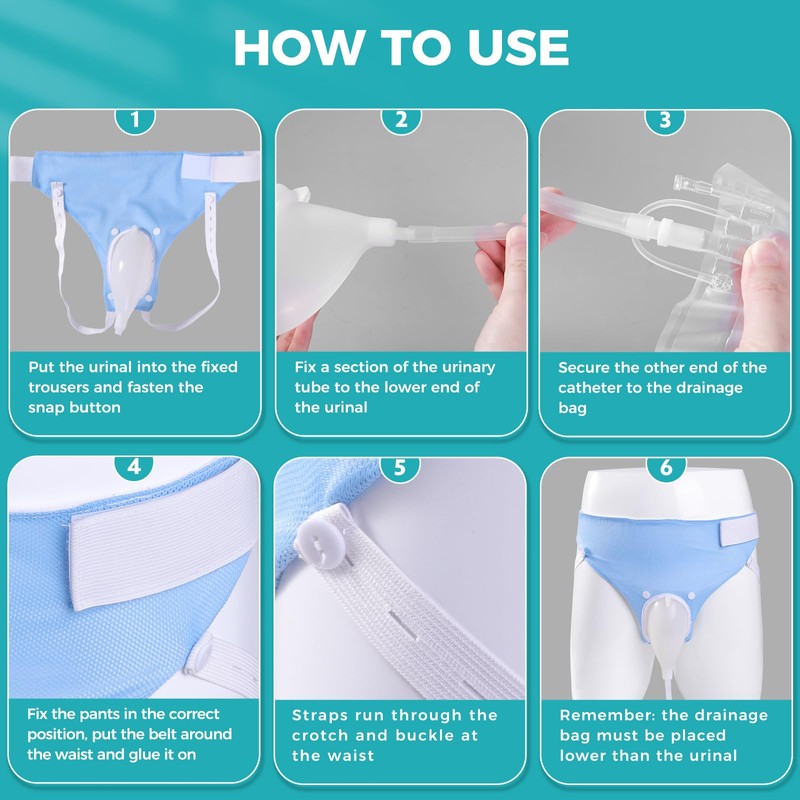 HOW TO USE

1

Put the urinal into the fixed trousers and fasten the snap button

2

Fix a section of the urinary tube to the lower end of the urinal

3

Secure the other end of the catheter to the drainage bag

4

Fix the pants in the correct position, put the belt around the waist and glue it on

5

Straps run through the crotch and buckle at the waist

6

Remember: the drainage bag must be placed lower than the urinal