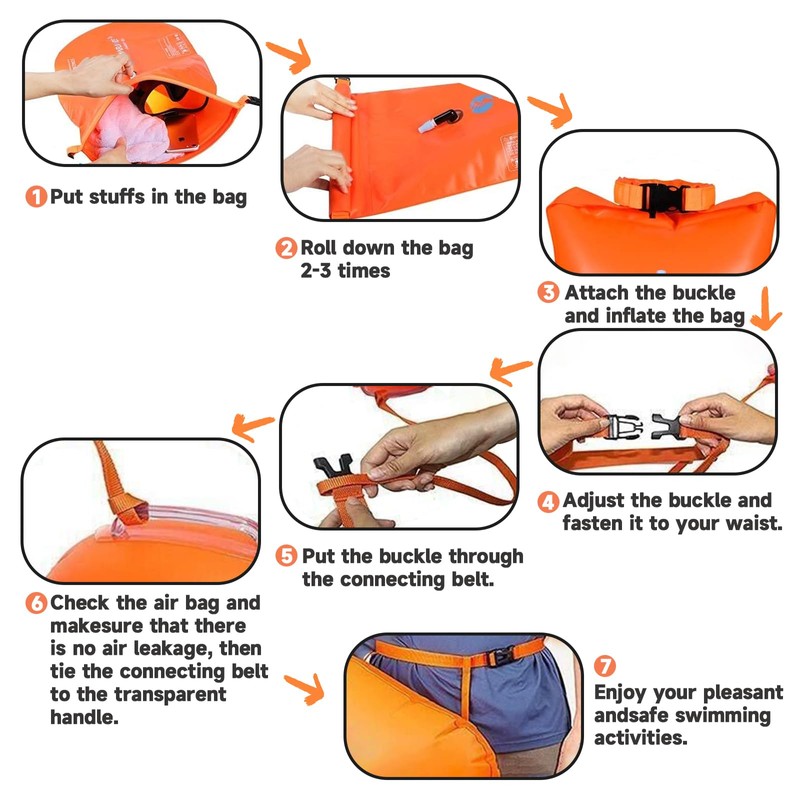 1 Put stuffs in the bag

2 Roll down the bag 2-3 times

3 Attach the buckle and inflate the bag

4 Adjust the buckle and fasten it to your waist.

5 Put the buckle through the connecting belt.

6 Check the air bag and makesure that there is no air leakage, then tie the connecting belt to the transparent handle.

7 Enjoy your pleasant andsafe swimming activities.