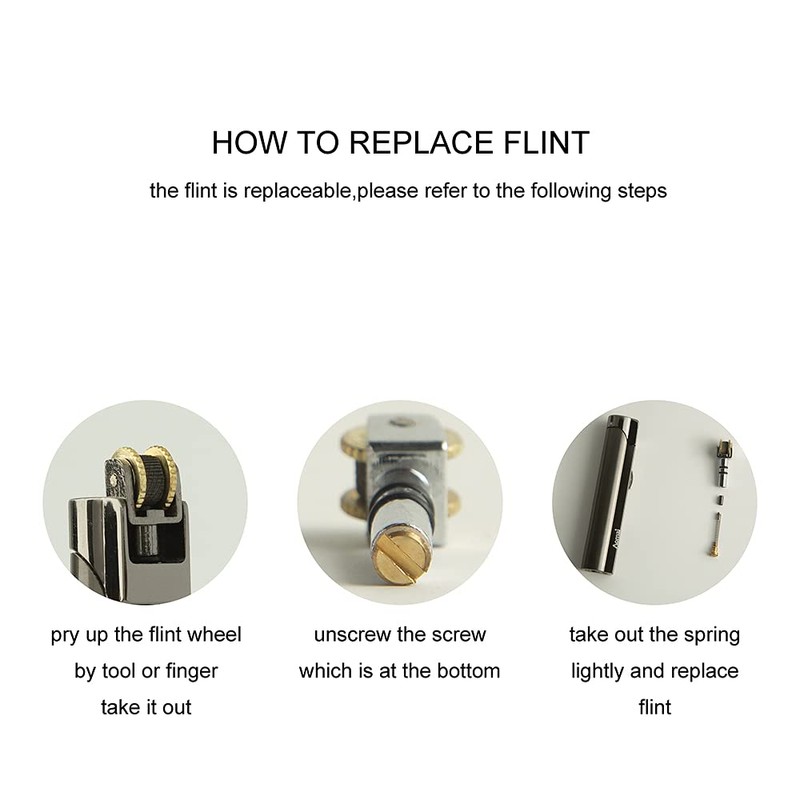 HOW TO REPLACE FLINT

the flint is replaceable,please refer to the following steps

pry up the flint wheel by tool or finger take it out

unscrew the screw which is at the bottom

take out the spring lightly and replace flint