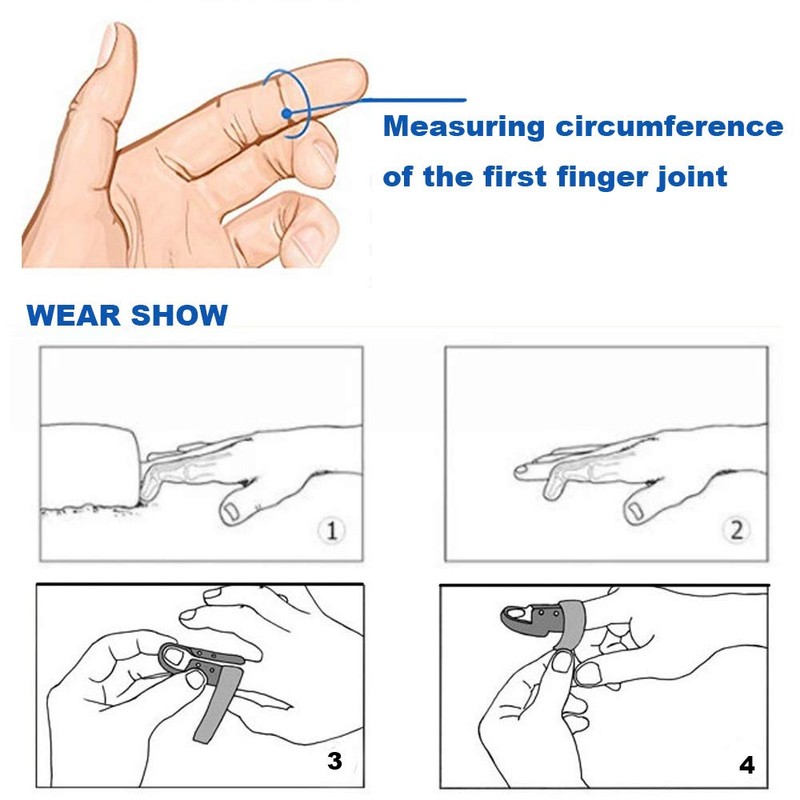 Measuring circumference of the first finger joint

WEAR SHOW

1

2

3

4