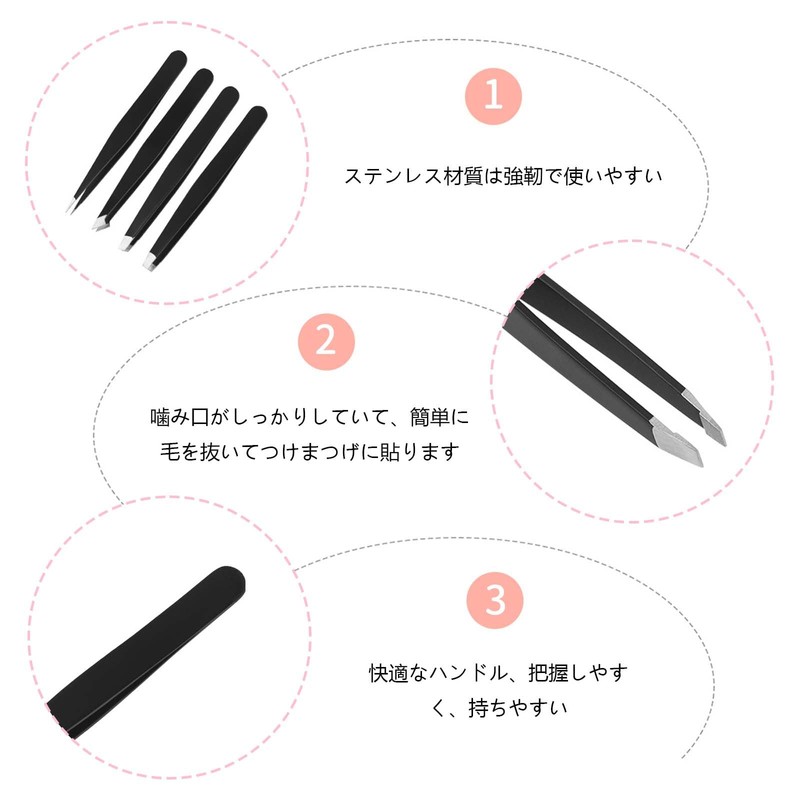 1

ステンレス材質は強靭で使いやすい

2

噛み口がしっかりしていて、簡単に毛を抜いてつけまつげに貼ります

3

快適なハンドル、把握しやすく、持ちやすい