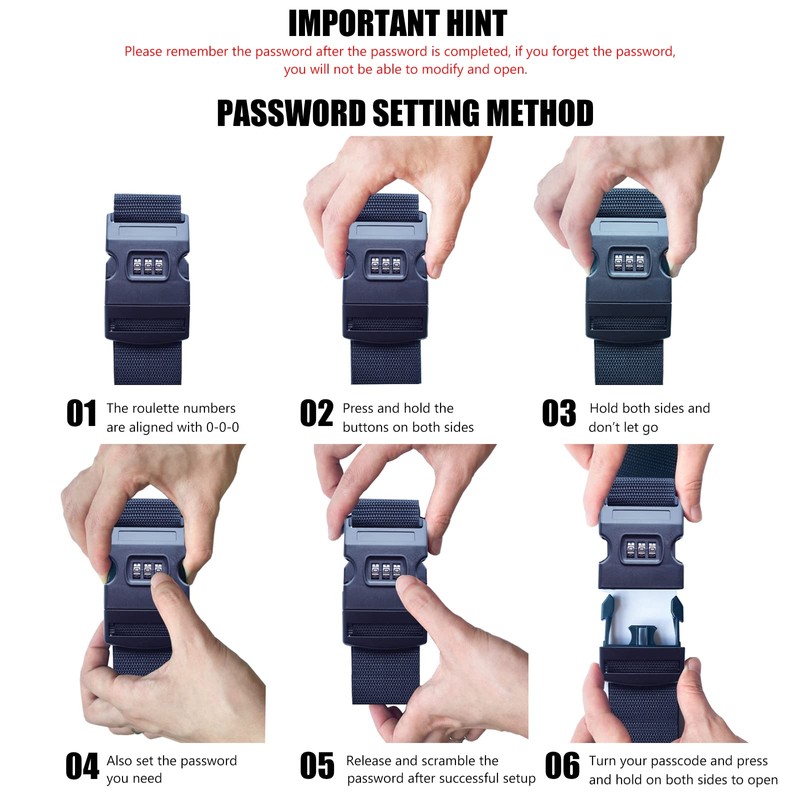 IMPORTANT HINT

Please remember the password after the password is completed, if you forget the password, you will not be able to modify and open.

PASSWORD SETTING METHOD

01 The roulette numbers are aligned with 0-0-0

02 Press and hold the buttons on both sides

03 Hold both sides and don't let go

04 Also set the password you need

05 Release and scramble the password after successful setup

06 Turn your passcode and press and hold on both sides to open